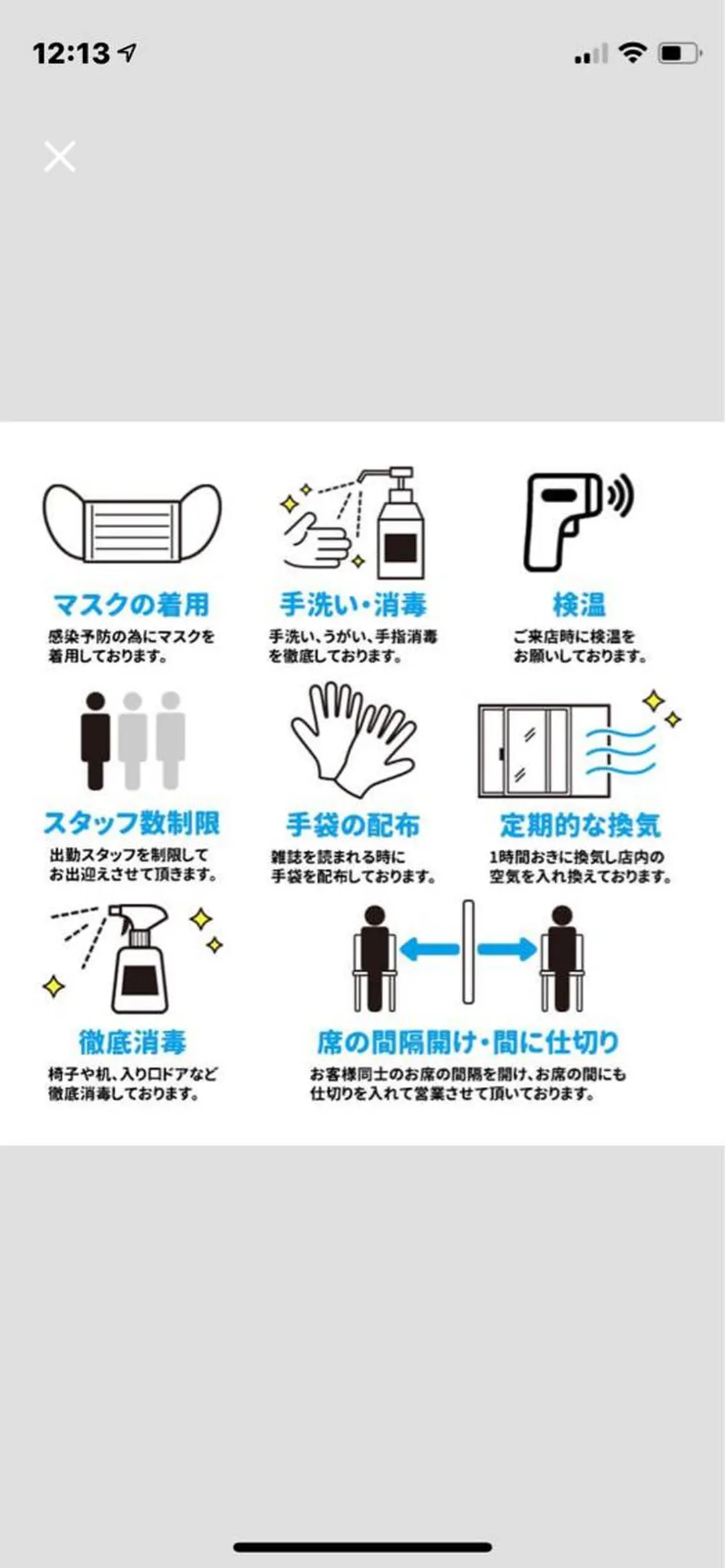 12:13

マスクの着用
感染予防の為にマスクを着用しております。

手洗い・消毒
手洗い、うがい、手指消毒を徹底しております。

検温
ご来店時に検温をお願いしております。

スタッフ数制限
出勤スタッフを制限してお出迎えさせて頂きます。

手袋の配布
雑誌を読まれる時に手袋を配布しております。

定期的な換気
1時間おきに換気し店内の空気を入れ換えております。

徹底消毒
椅子や机、入り口ドアなど徹底消毒しております。

席の間隔開け・間に仕切り
お客様同士のお席の間隔を開け、お席の間にも仕切りを入れて営業させて頂いております。