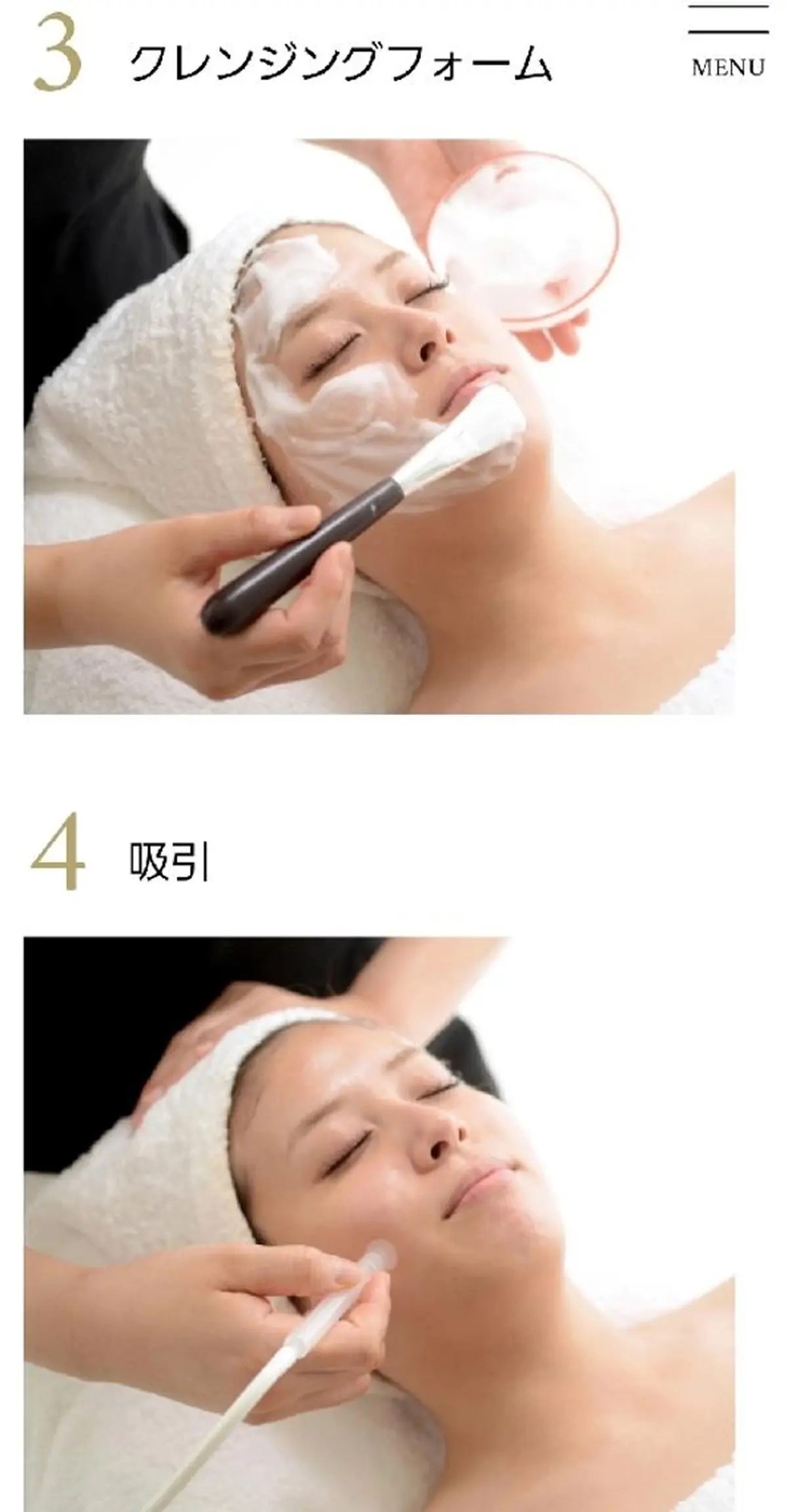 3 クレンジングフォーム

MENU

4 吸引