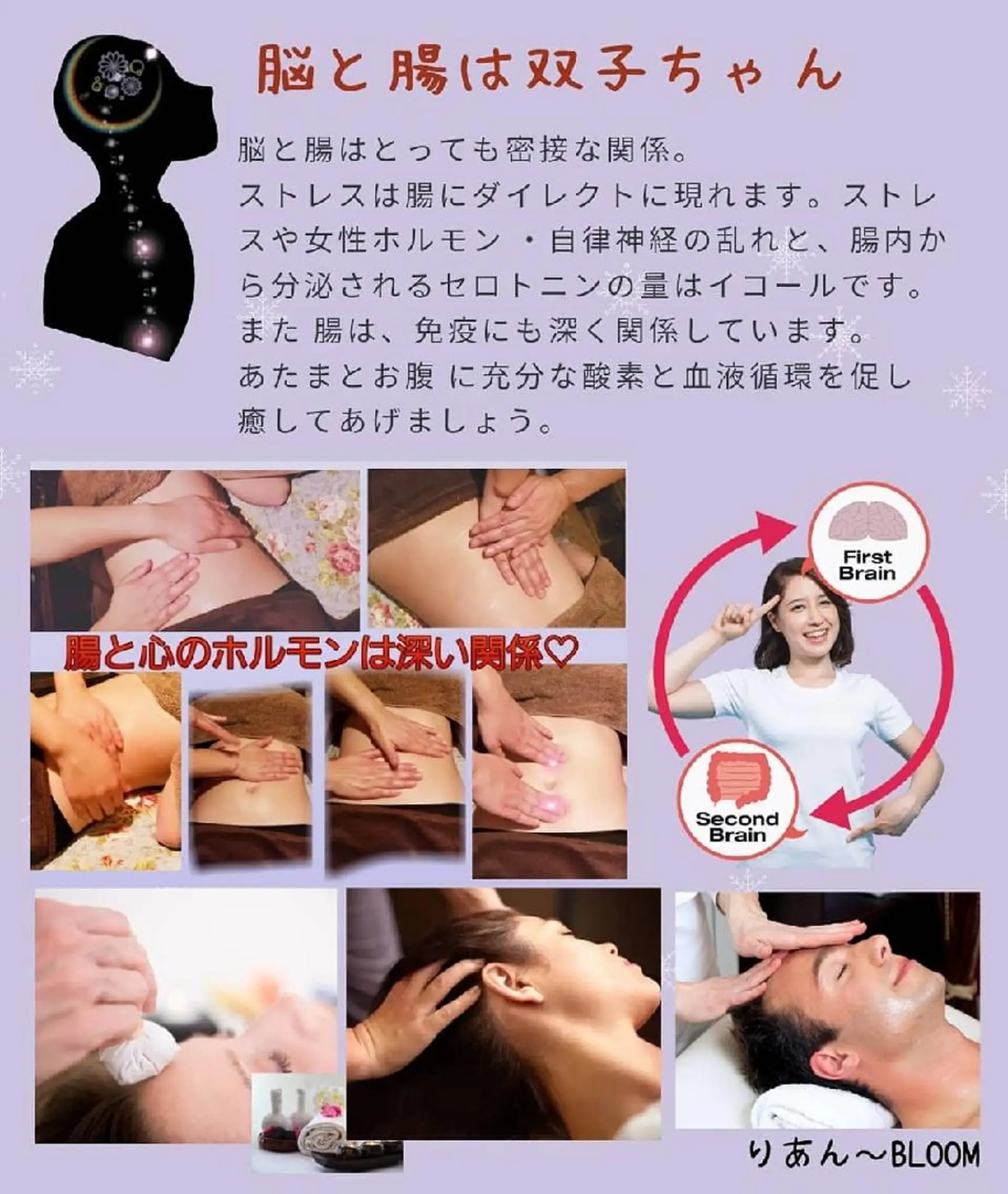 脳と腸は双子ちゃん

脳と腸はとっても密接な関係。
ストレスは腸にダイレクトに現れます。ストレスや女性ホルモン ・自律神経の乱れと、腸内から分泌されるセロトニンの量はイコールです。
また 腸は、免疫にも深く関係しています。
あたまとお腹 に充分な酸素と血液循環を促し癒してあげましょう。

腸と心のホルモンは深い関係♡

First Brain

Second Brain

りあん～BLOOM