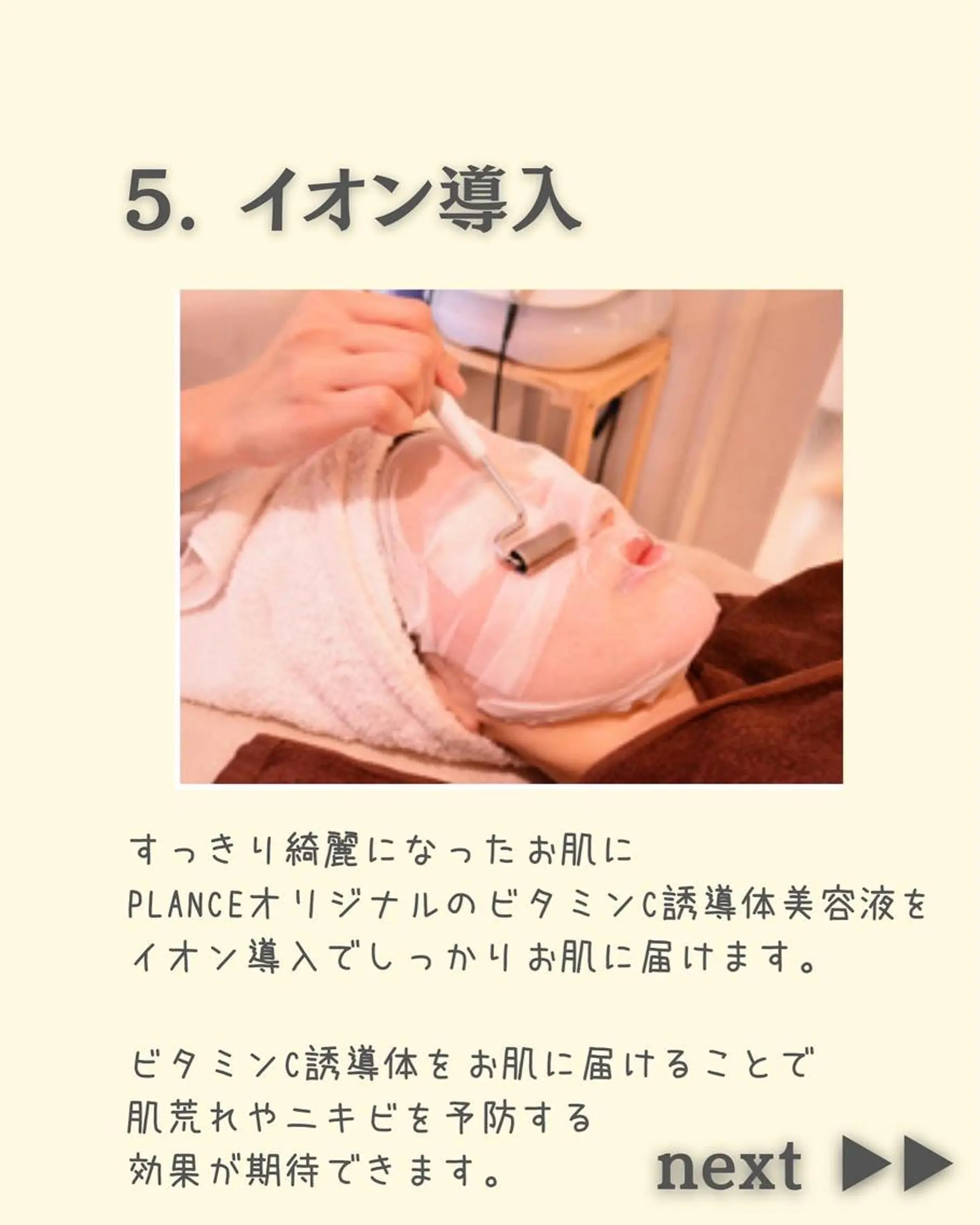 5. イオン導入

すっきり綺麗になったお肌に
PLANCEオリジナルのビタミンC誘導体美容液を
イオン導入でしっかりお肌に届けます。

ビタミンC誘導体をお肌に届けることで
肌荒れやニキビを予防する
効果が期待できます。

next ▶▶