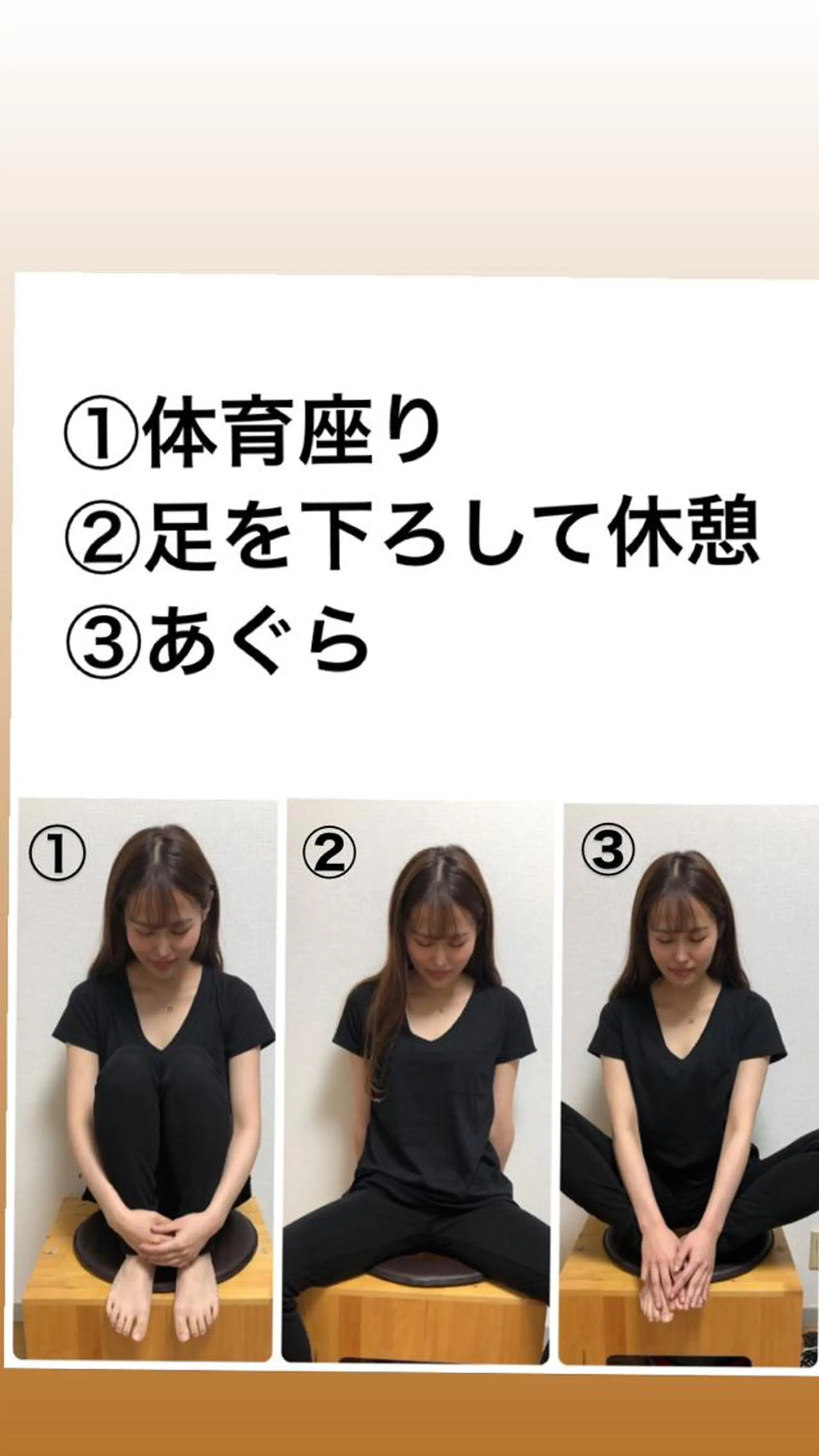 ①体育座り
②足を下ろして休憩
③あぐら

①

②

③