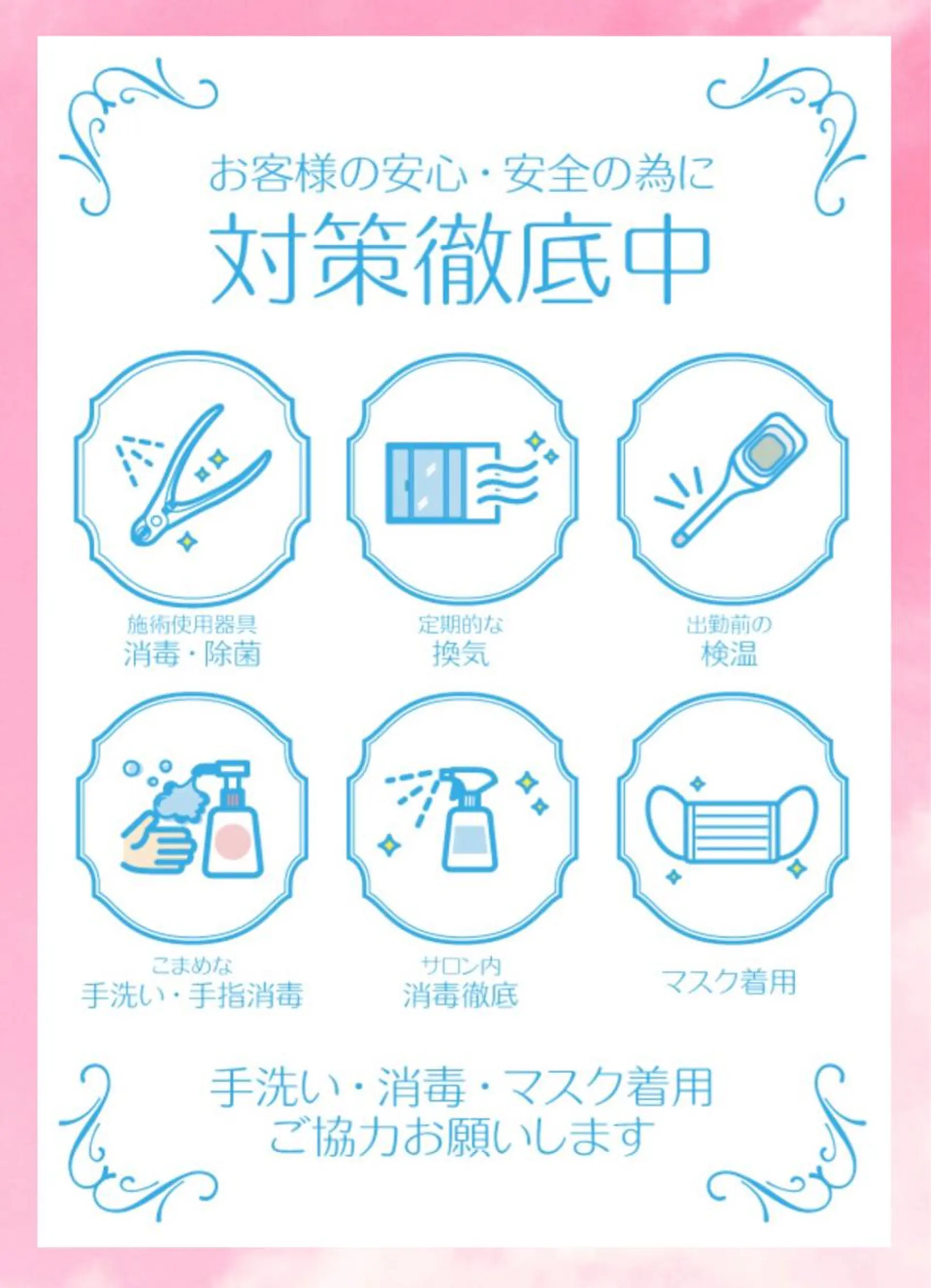 お客様の安心・安全の為に
対策徹底中

施術使用器具
消毒・除菌

定期的な
換気

出勤前の
検温

こまめな
手洗い・手指消毒

サロン内
消毒徹底

マスク着用

手洗い・消毒・マスク着用
ご協力お願いします