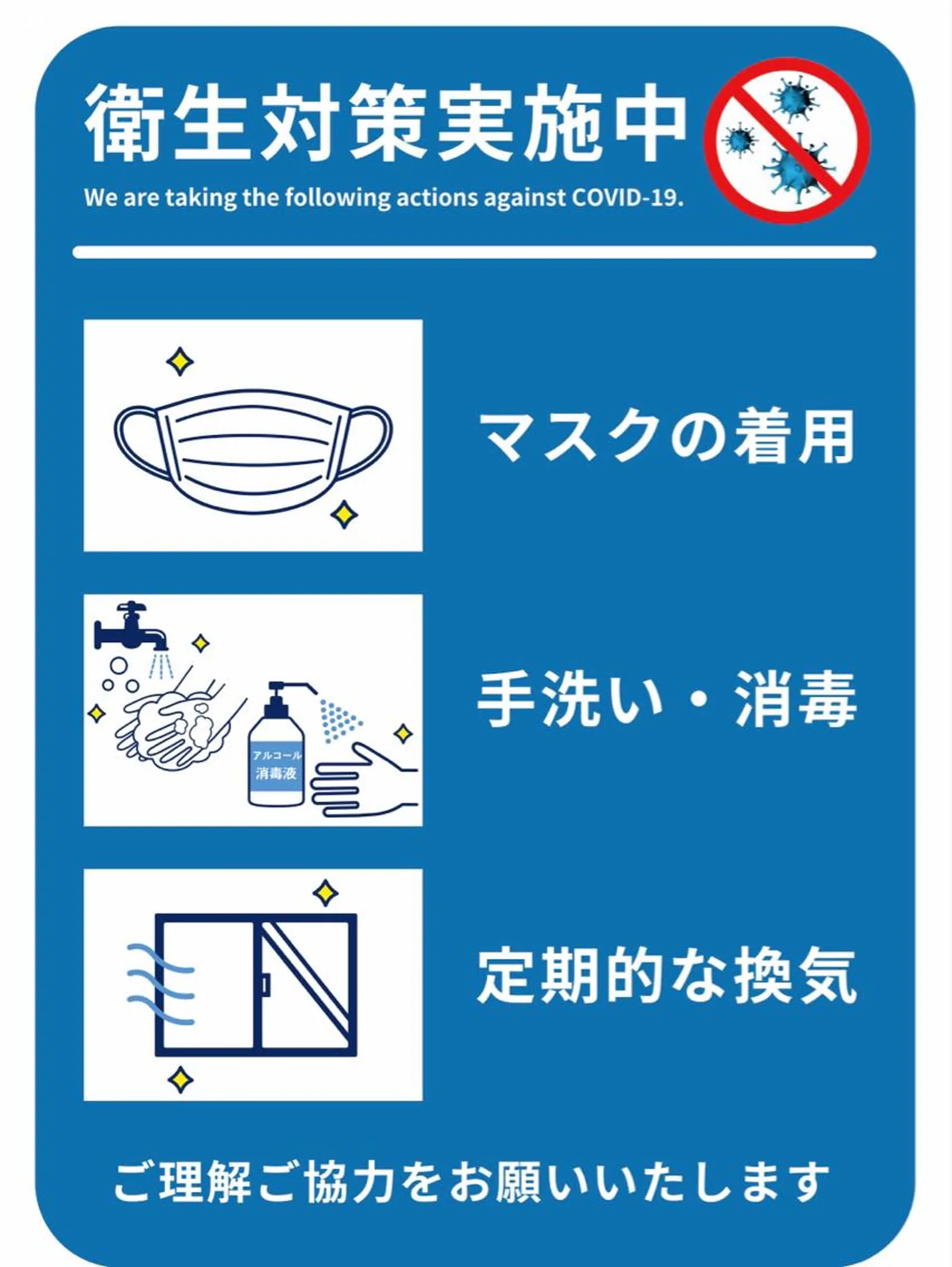 衛生対策実施中

We are taking the following actions against COVID-19.

マスクの着用

アルコール
消毒液

手洗い・消毒

定期的な換気

ご理解ご協力をお願いいたします