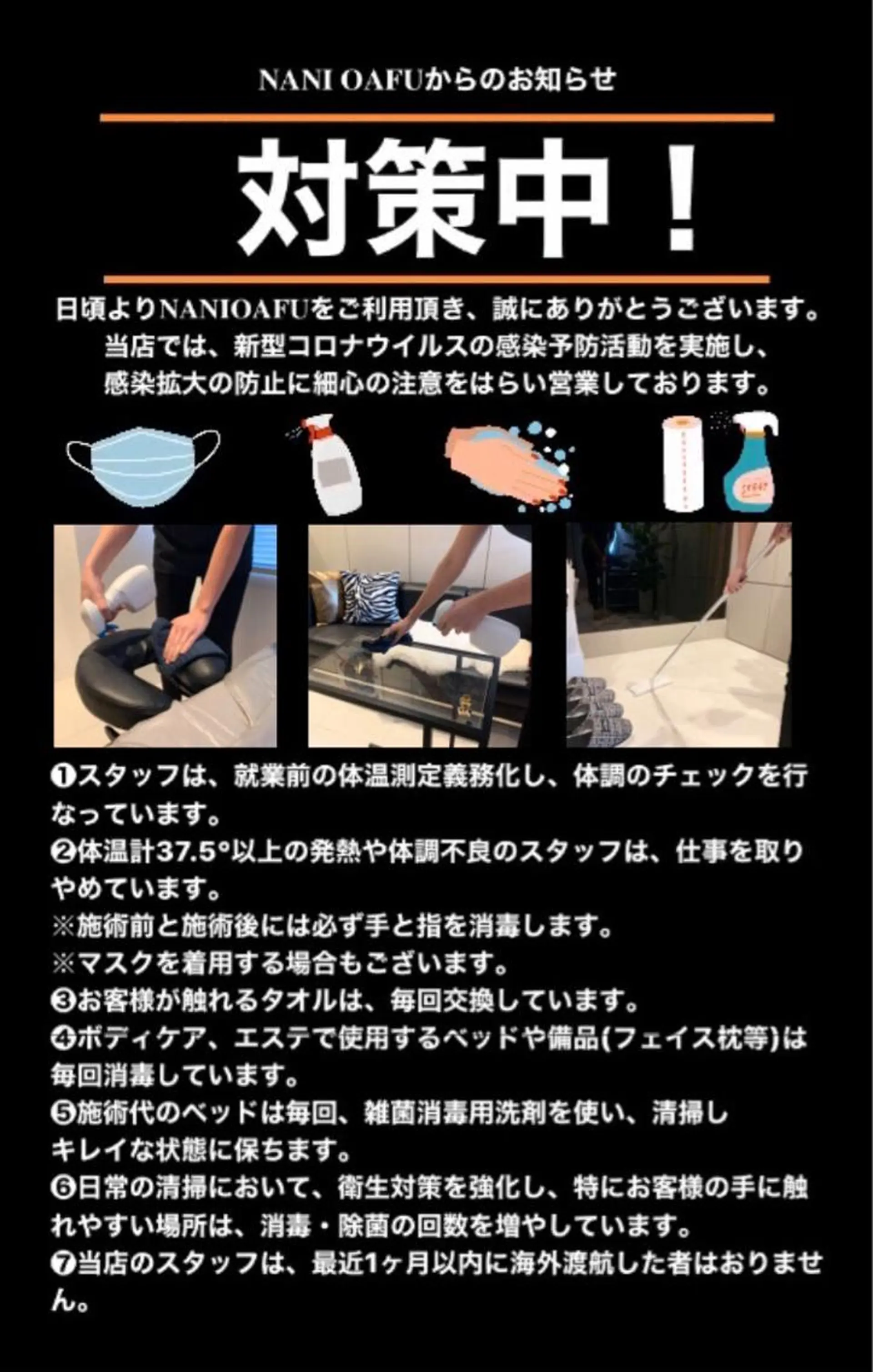 NANI OAFUからのお知らせ

対策中！

日頃よりNANIOAFUをご利用頂き、誠にありがとうございます。
当店では、新型コロナウイルスの感染予防活動を実施し、
感染拡大の防止に細心の注意をはらい営業しております。

❶スタッフは、就業前の体温測定義務化し、体調のチェックを行なっています。
❷体温計37.5°以上の発熱や体調不良のスタッフは、仕事を取りやめています。
※施術前と施術後には必ず手と指を消毒します。
※マスクを着用する場合もございます。
❸お客様が触れるタオルは、毎回交換しています。
❹ボディケア、エステで使用するベッドや備品(フェイス枕等)は毎回消毒しています。
❺施術代のベッドは毎回、雑菌消毒用洗剤を使い、清掃しキレイな状態に保ちます。
❻日常の清掃において、衛生対策を強化し、特にお客様の手に触れやすい場所は、消毒・除菌の回数を増やしています。
❼当店のスタッフは、最近1ヶ月以内に海外渡航した者はおりません。