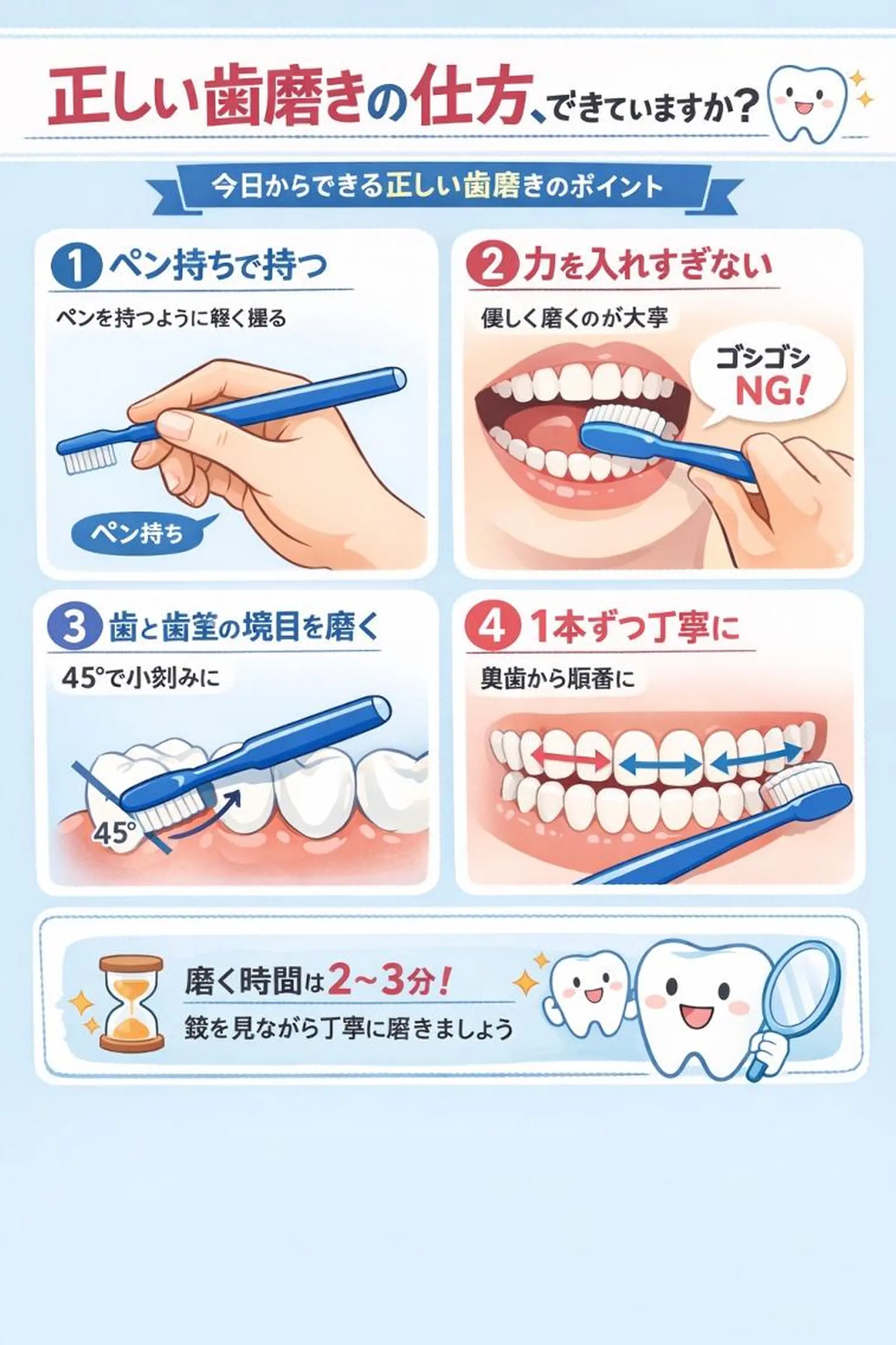 正しい歯磨きの仕方、できていますか？

今日からできる正しい歯磨きのポイント

1 ペン持ちで持つ

ペンを持つように軽く握る

ペン持ち

2 力を入れすぎない

優しく磨くのが大事

ゴシゴシ NG!

3 歯と歯茎の境目を磨く

45°で小刻みに

45°

4 1本ずつ丁寧に

奥歯から順番に

磨く時間は2~3分！

鏡を見ながら丁寧に磨きましょう