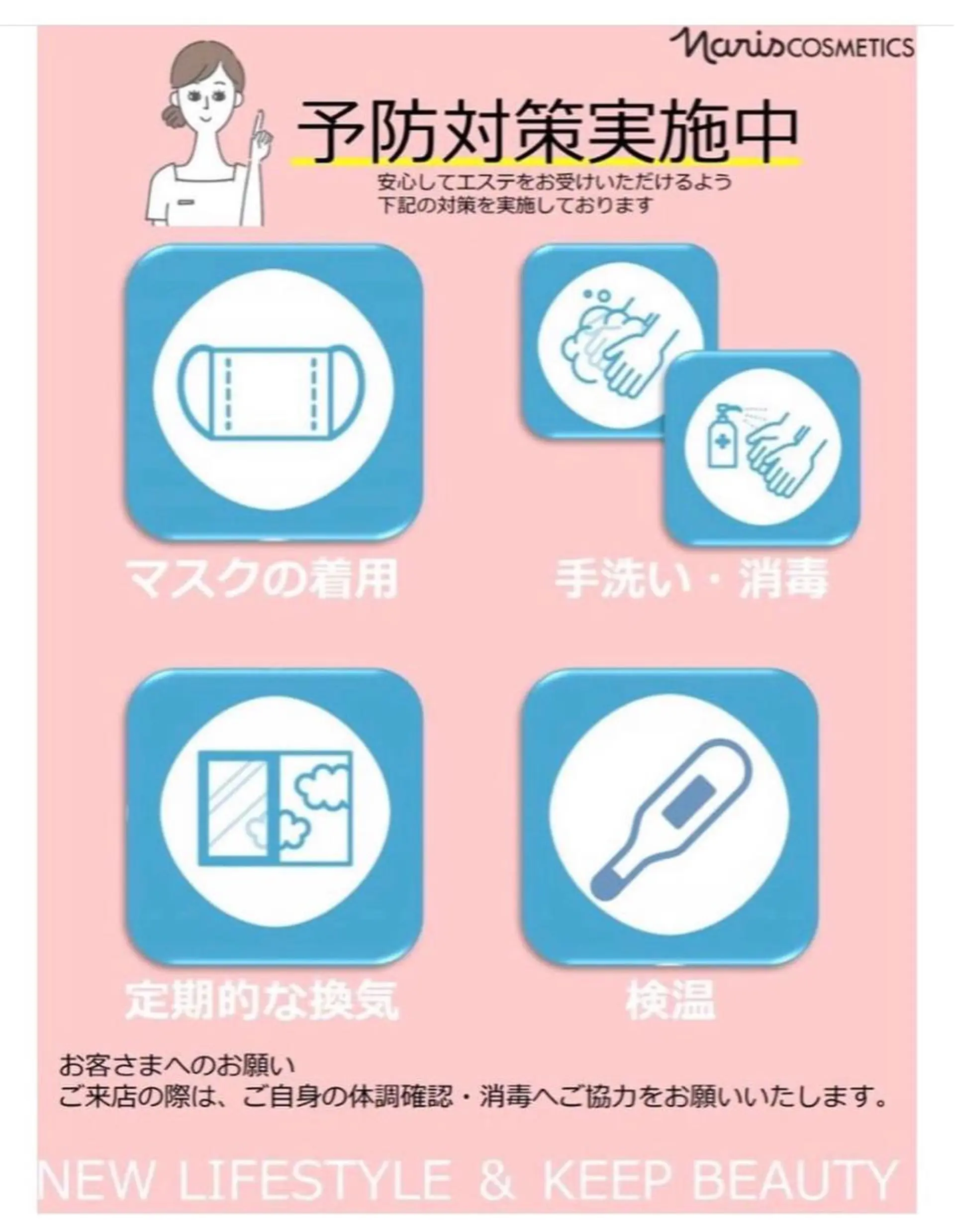 Naris COSMETICS

予防対策実施中

安心してエステをお受けいただけるよう
下記の対策を実施しております

マスクの着用

手洗い・消毒

定期的な換気

検温

お客さまへのお願い
ご来店の際は、ご自身の体調確認・消毒へご協力をお願いいたします。

NEW LIFESTYLE & KEEP BEAUTY