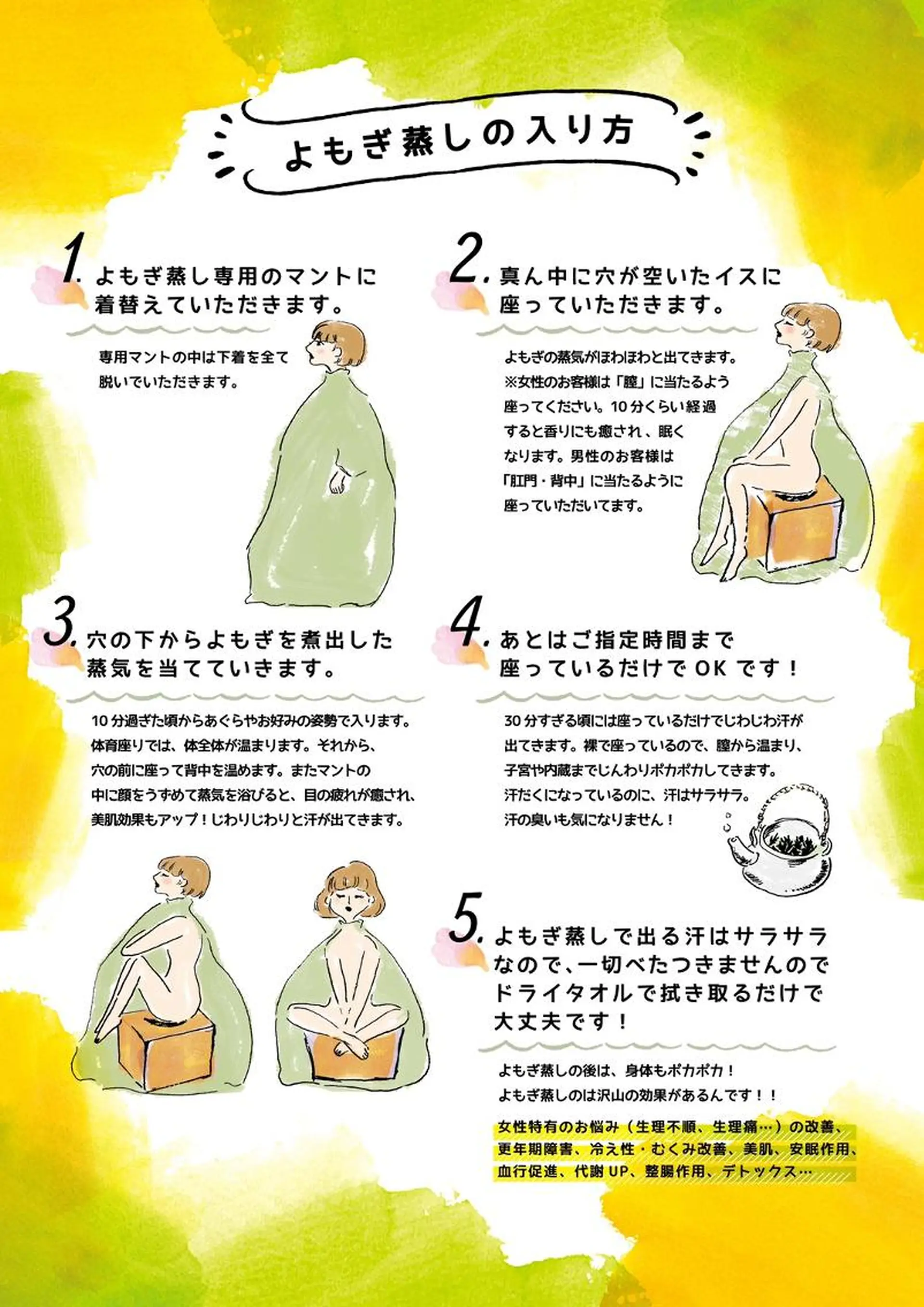 よもぎ蒸しの入り方

1. よもぎ蒸し専用のマントに着替えていただきます。

専用マントの中は下着を全て脱いでいただきます。

2. 真ん中に穴が空いたイスに座っていただきます。

よもぎの蒸気がほわほわと出てきます。※女性のお客様は「膣」に当たるよう座ってください。10分くらい経過すると香りにも癒され、眠くなります。男性のお客様は「肛門・背中」に当たるように座っていただいてます。

3. 穴の下からよもぎを煮出した蒸気を当てていきます。

10分過ぎた頃からあぐらやお好みの姿勢で入ります。体育座りでは、体全体が温まります。それから、穴の前に座って背中を温めます。またマントの中に顔をうずめて蒸気を浴びると、目の疲れが癒され、美肌効果もアップ！じわりじわりと汗が出てきます。

4. あとはご指定時間まで座っているだけでOKです！

30分すぎる頃には座っているだけでじわじわ汗が出てきます。裸で座っているので、膣から温まり、子宮や内蔵までじんわりポカポカしてきます。汗だくになっているのに、汗はサラサラ。汗の臭いも気になりません！

5. よもぎ蒸しで出る汗はサラサラなので、一切べたつきませんのでドライタオルで拭き取るだけで大丈夫です！

よもぎ蒸しの後は、身体もポカポカ！
よもぎ蒸しのは沢山の効果があるんです！！

女性特有のお悩み（生理不順、生理痛…）の改善、更年期障害、冷え性・むくみ改善、美肌、安眠作用、血行促進、代謝UP、整腸作用、デトックス…