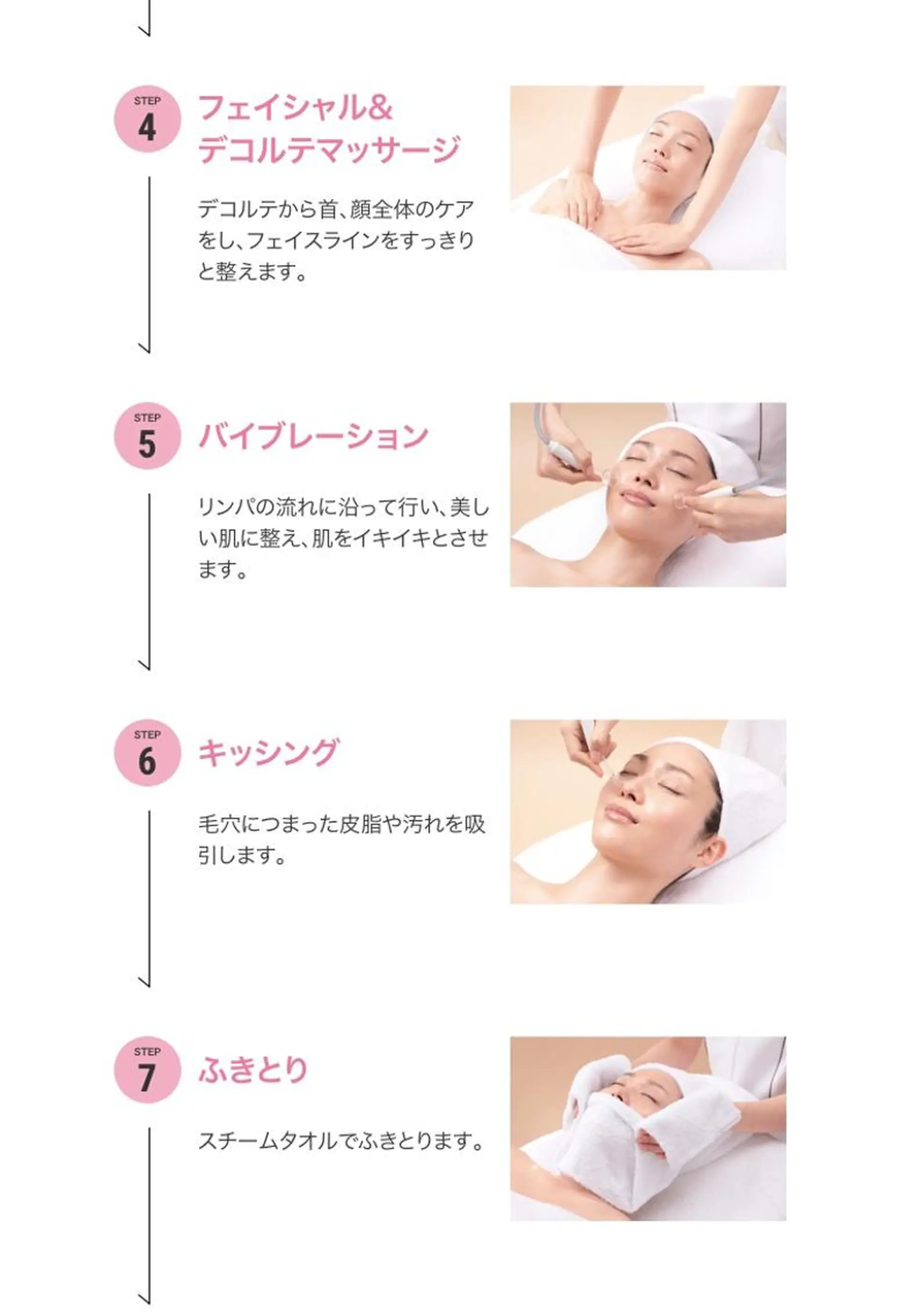 STEP 4

フェイシャル&デコルテマッサージ

デコルテから首、顔全体のケアをし、フェイスラインをすっきりと整えます。

STEP 5

バイブレーション

リンパの流れに沿って行い、美しい肌に整え、肌をイキイキとさせます。

STEP 6

キッシング

毛穴につまった皮脂や汚れを吸引します。

STEP 7

ふきとり

スチームタオルでふきとります。