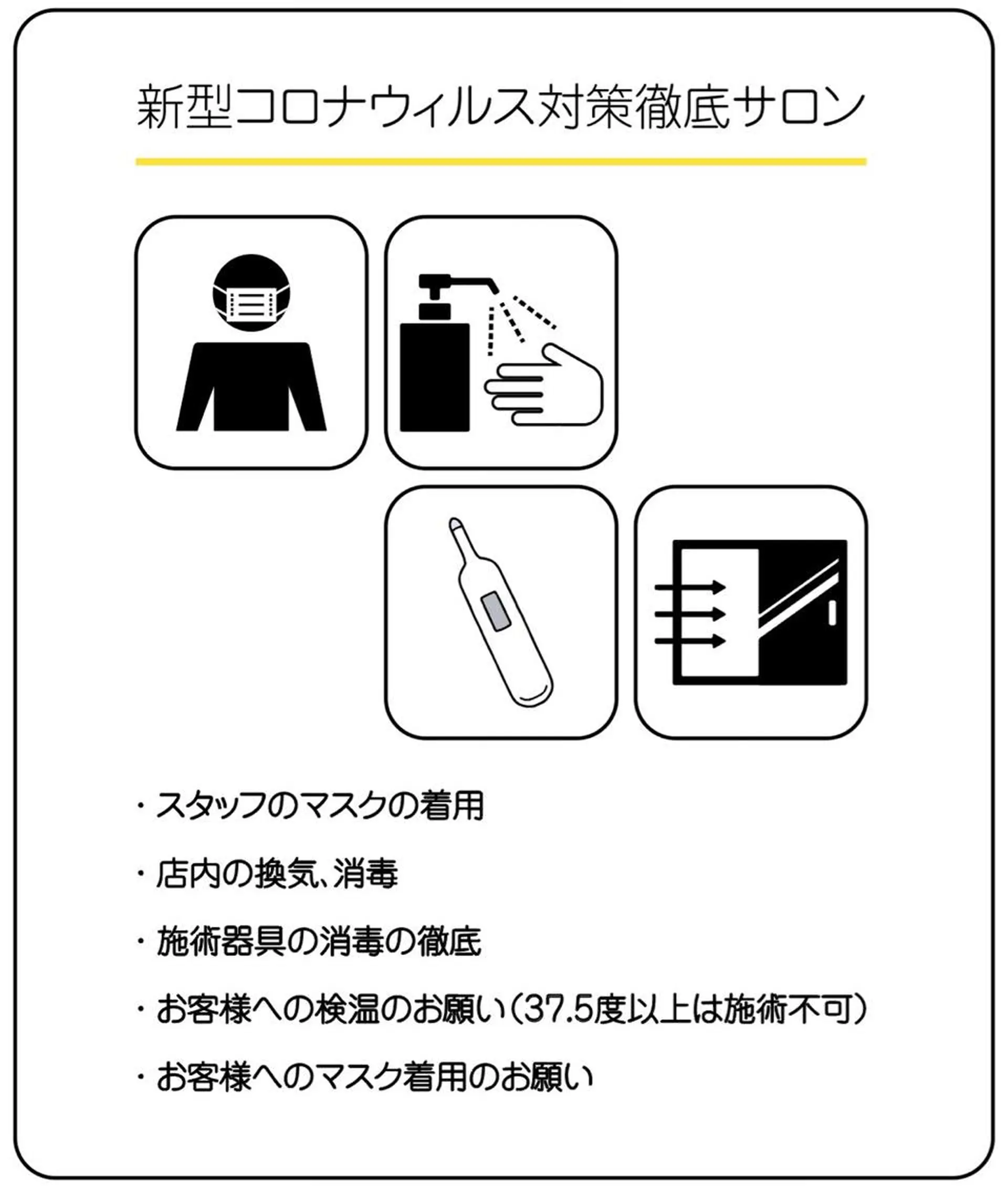 新型コロナウィルス対策徹底サロン

・スタッフのマスクの着用

・店内の換気、消毒

・施術器具の消毒の徹底

・お客様への検温のお願い（37.5度以上は施術不可）

・お客様へのマスク着用のお願い