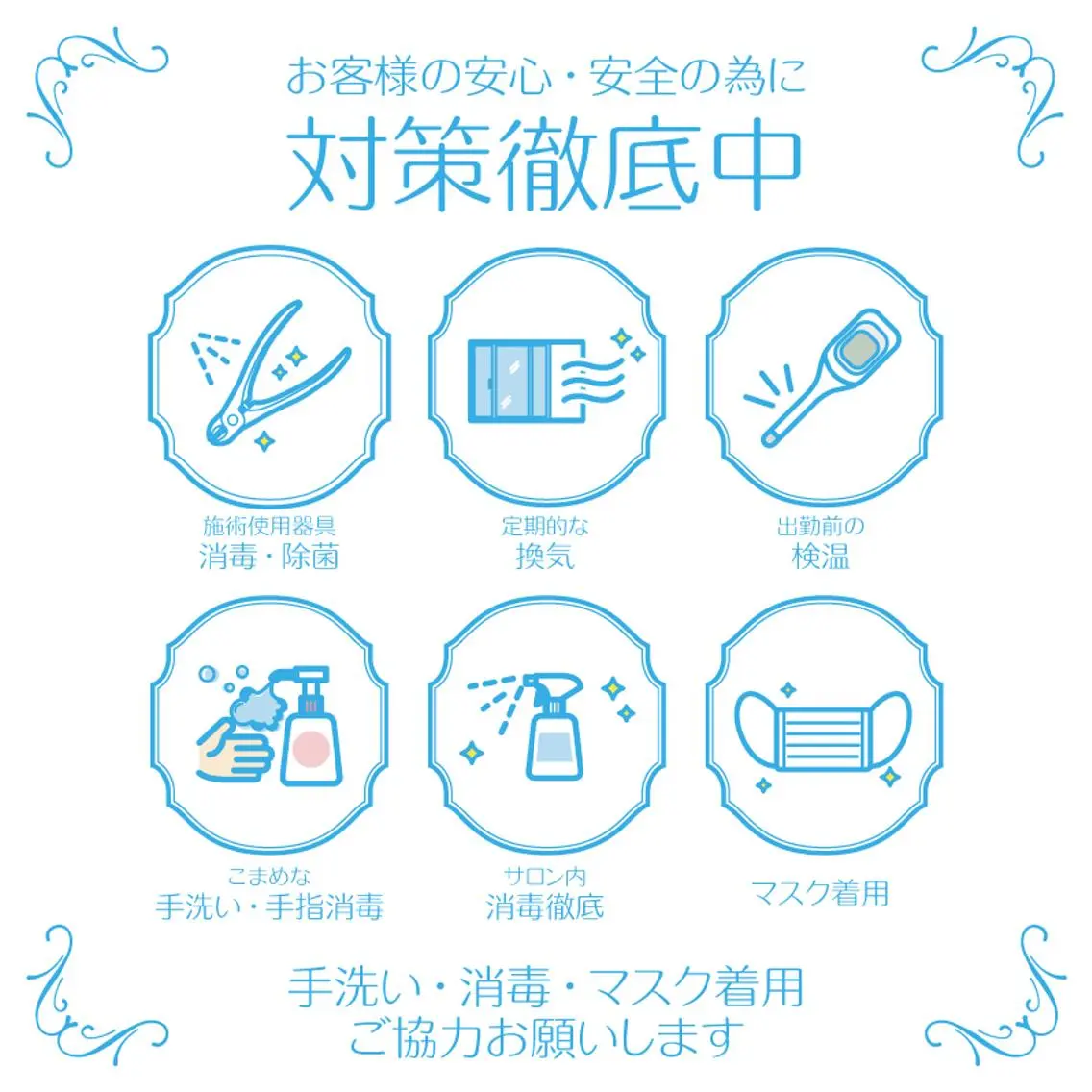 お客様の安心・安全の為に
対策徹底中

施術使用器具
消毒・除菌

定期的な
換気

出勤前の
検温

こまめな
手洗い・手指消毒

サロン内
消毒徹底

マスク着用

手洗い・消毒・マスク着用
ご協力お願いします