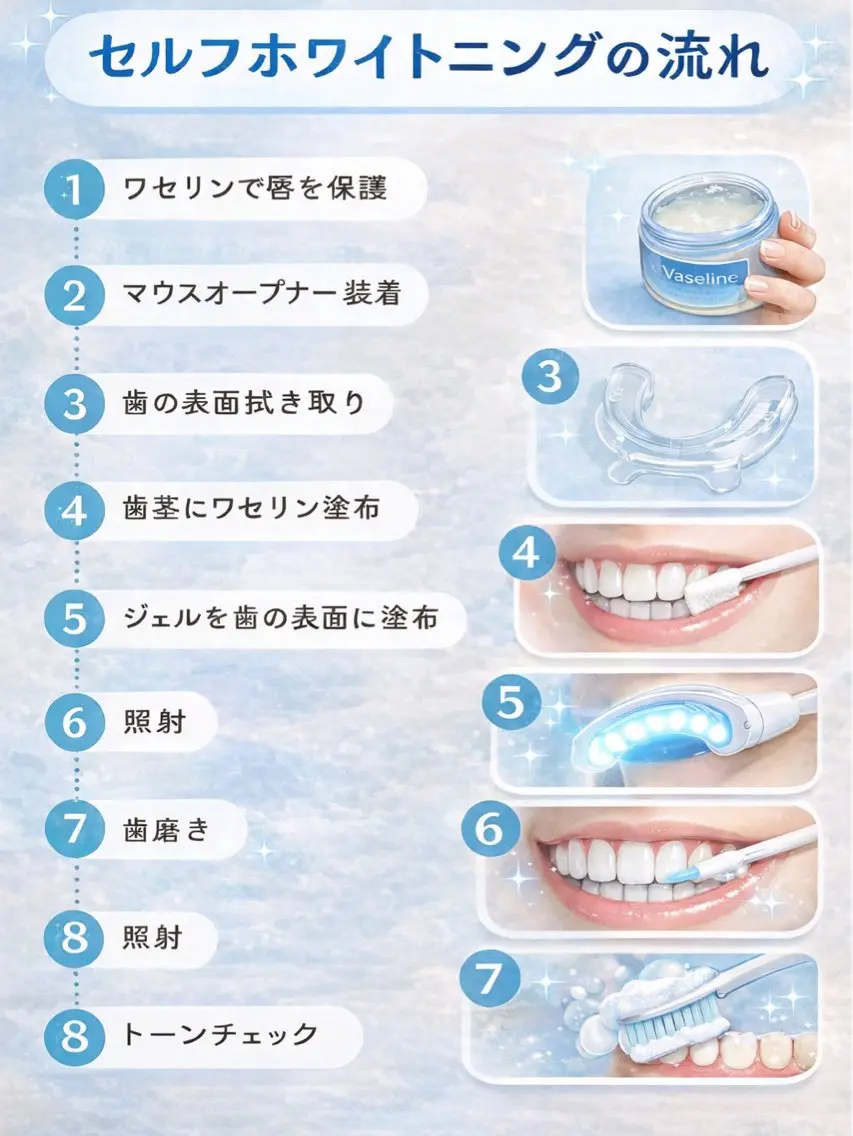 セルフホワイトニングの流れ

1 ワセリンで唇を保護

2 マウスオープナー装着

3 歯の表面拭き取り

4 歯茎にワセリン塗布

5 ジェルを歯の表面に塗布

6 照射

7 歯磨き

8 照射

8 トーンチェック

Vaseline

3

4

5

6

7