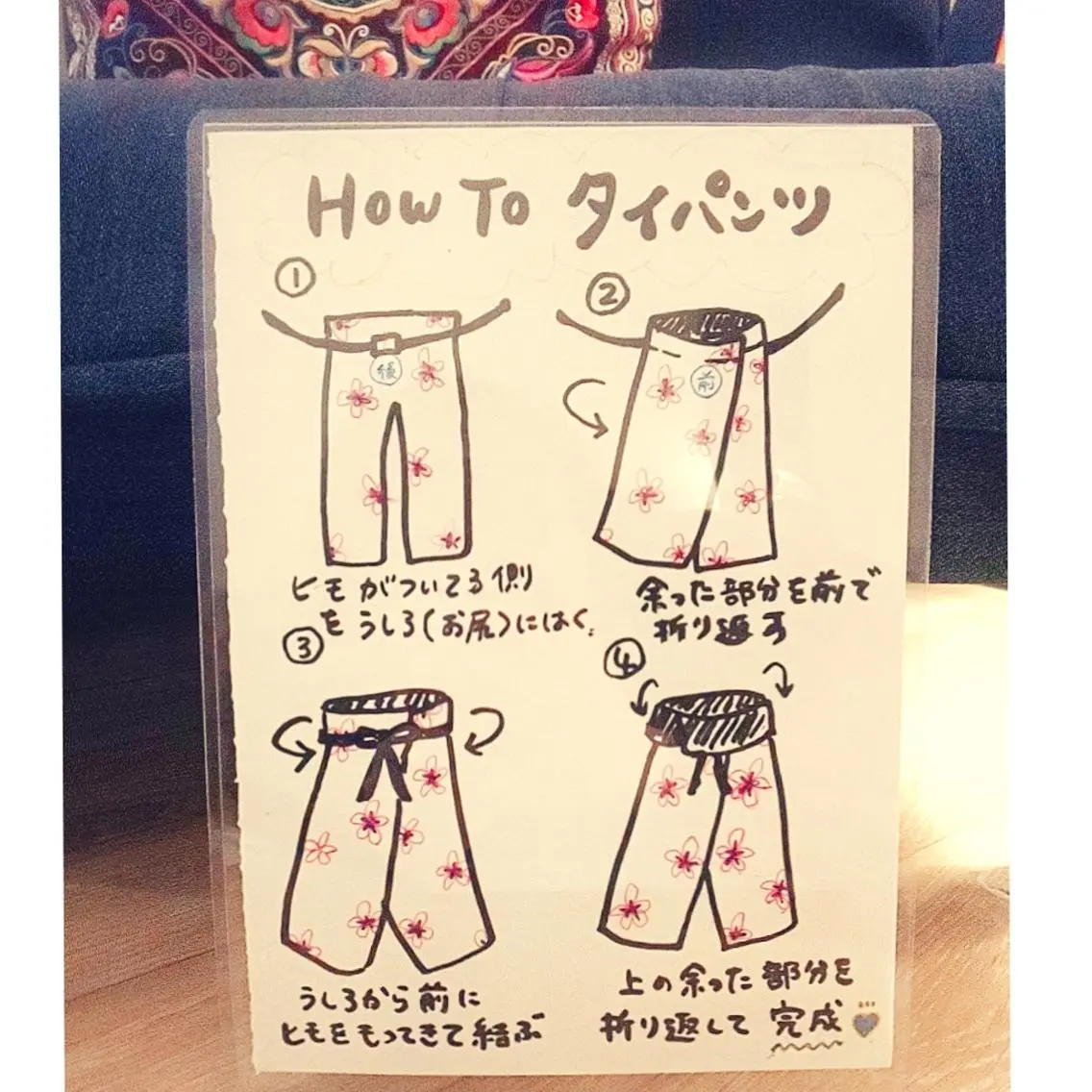 How To タイパンツ

①

後

ヒモがついてる側をうしろ(お尻)にはく。

②

前

余った部分を前で折り返す

③

うしろから前にヒモをもってきて結ぶ

④

上の余った部分を折り返して完成