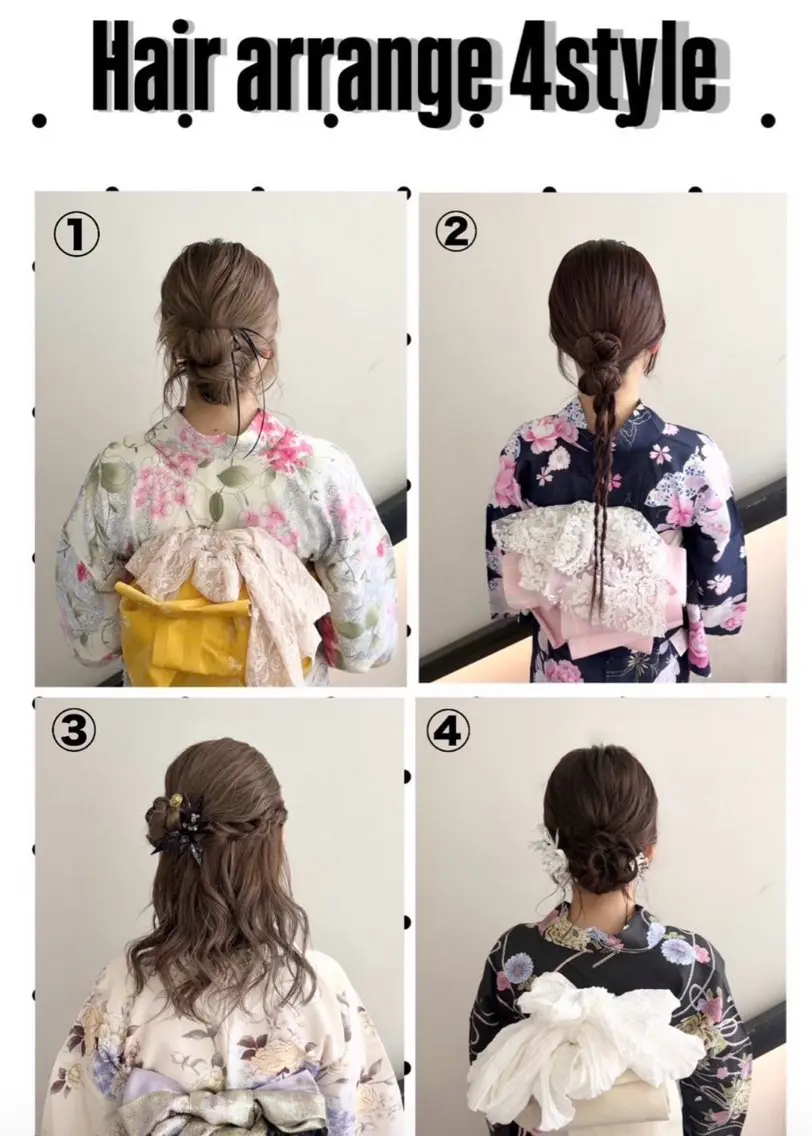 Hair arrange 4style

①

②

③

④