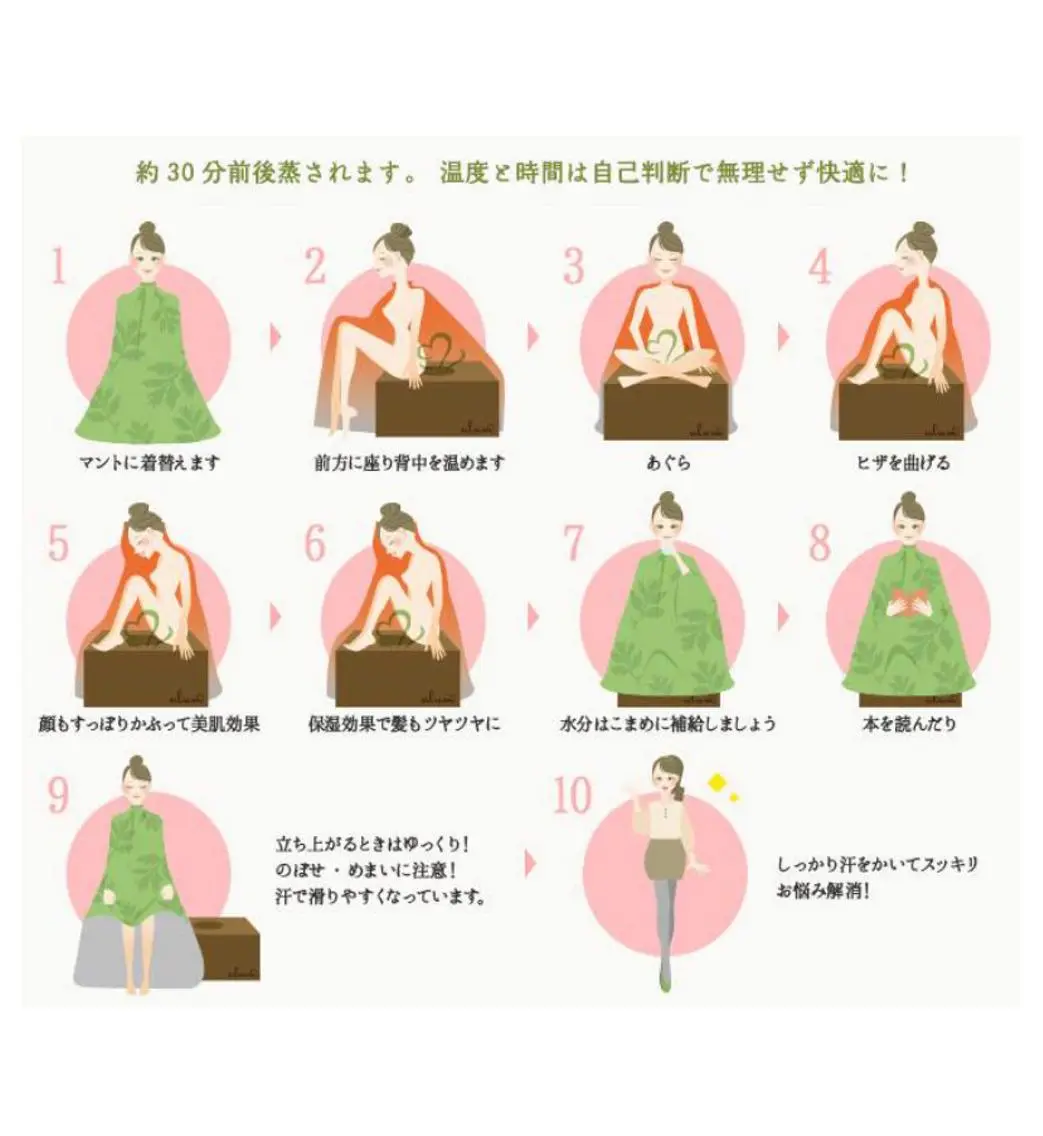 約 30 分前後蒸されます。 温度と時間は自己判断で無理せず快適に！

1
マントに着替えます

2
前方に座り背中を温めます

3
あぐら

4
ヒザを曲げる

5
顔もすっぽりかぶって美肌効果

6
保湿効果で髪もツヤツヤに

7
水分はこまめに補給しましょう

8
本を読んだり

9
立ち上がるときはゆっくり！
のぼせ・めまいに注意！
汗で滑りやすくなっています。

10
しっかり汗をかいてスッキリ
お悩み解消！