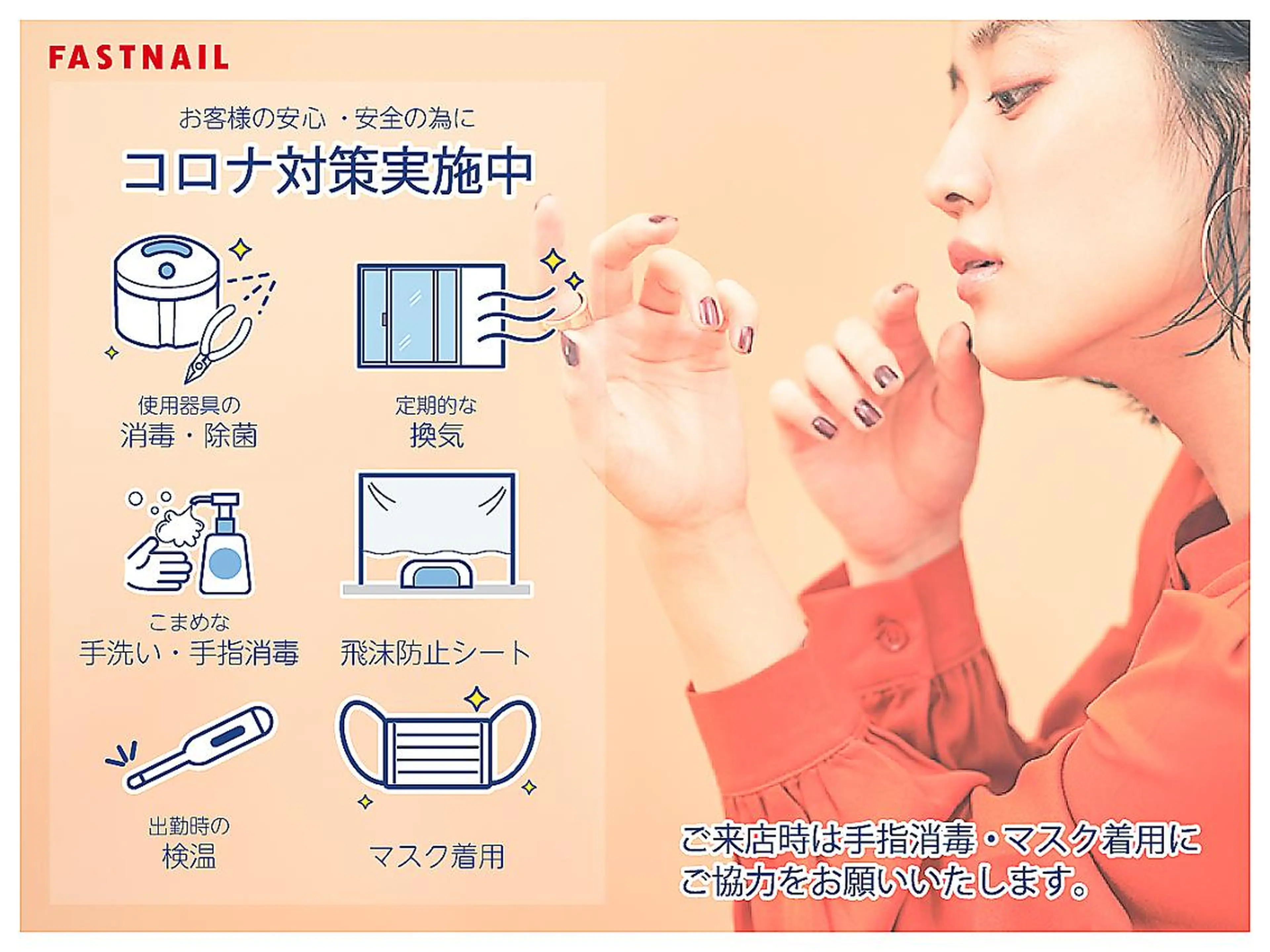 FASTNAIL

お客様の安心・安全の為に

コロナ対策実施中

使用器具の
消毒・除菌

定期的な
換気

こまめな
手洗い・手指消毒

飛沫防止シート

出勤時の
検温

マスク着用

ご来店時は手指消毒・マスク着用に
ご協力をお願いいたします。