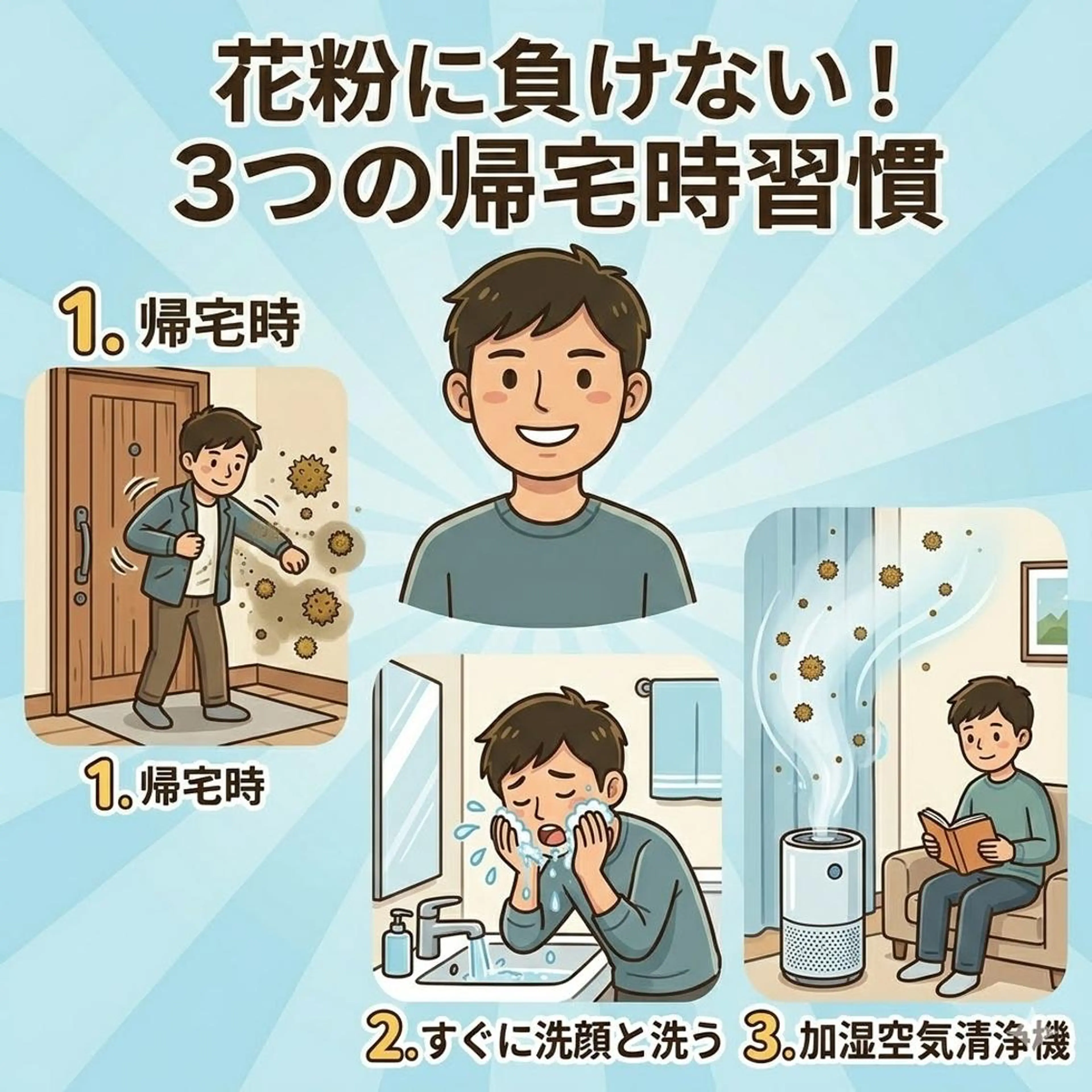 花粉に負けない！
3つの帰宅時習慣

1. 帰宅時

1. 帰宅時

2. すぐに洗顔と洗う

3. 加湿空気清浄機