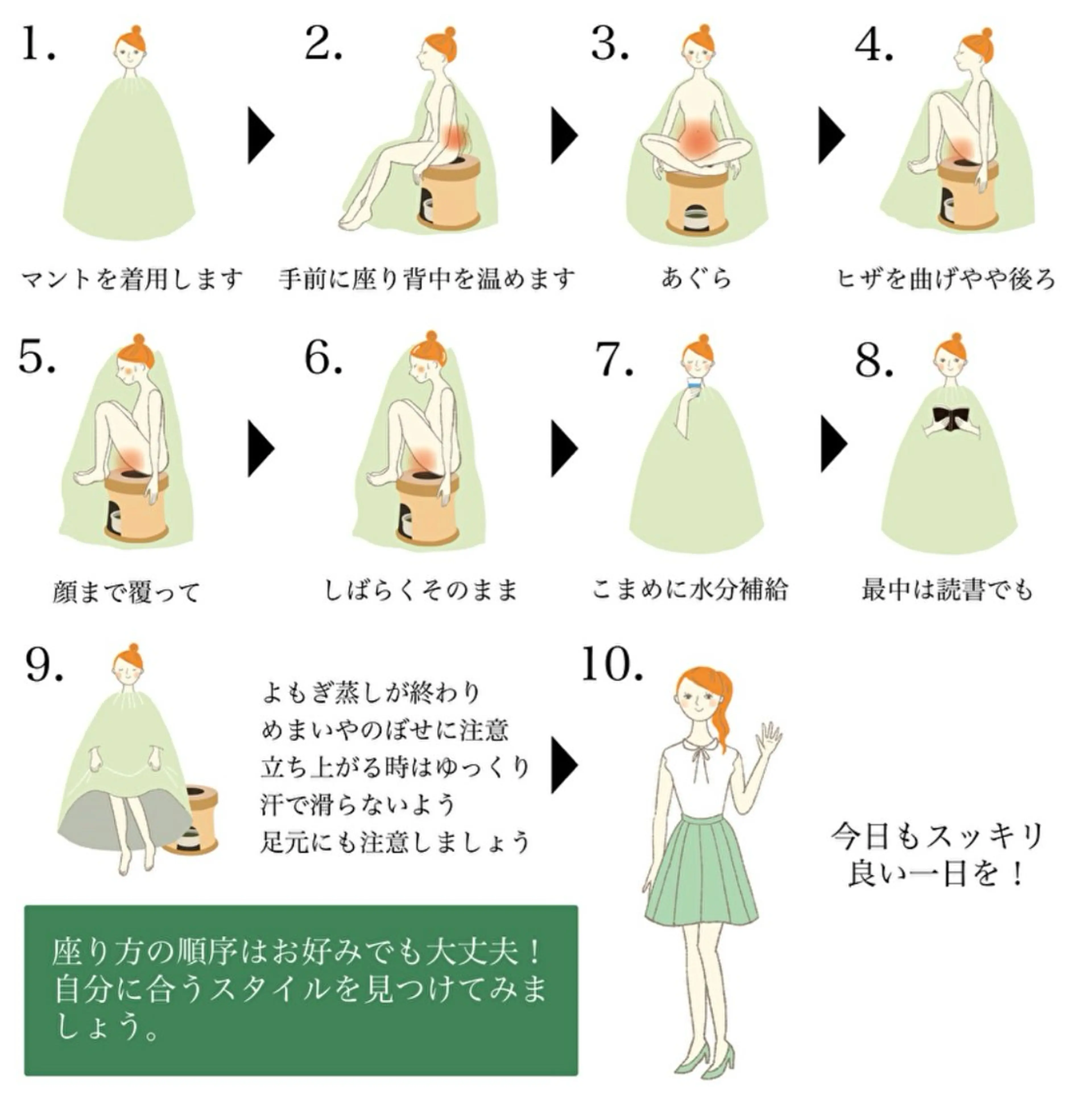 1.

マントを着用します

2.

手前に座り背中を温めます

3.

あぐら

4.

ヒザを曲げやや後ろ

5.

顔まで覆って

6.

しばらくそのまま

7.

こまめに水分補給

8.

最中は読書でも

9.

よもぎ蒸しが終わり
めまいやのぼせに注意
立ち上がる時はゆっくり
汗で滑らないよう
足元にも注意しましょう

10.

今日もスッキリ
良い一日を！

座り方の順序はお好みでも大丈夫！
自分に合うスタイルを見つけてみましょう。