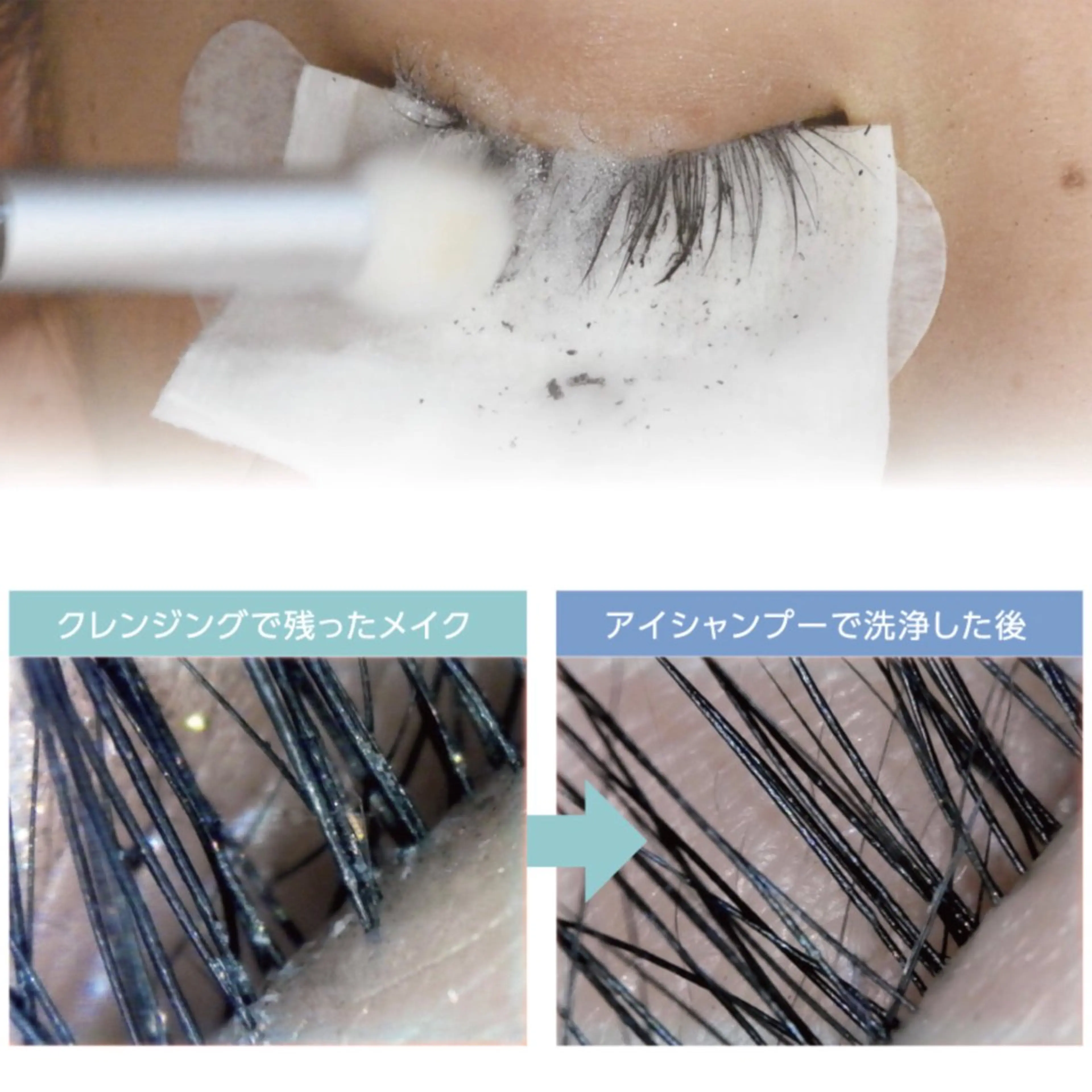 クレンジングで残ったメイク

アイシャンプーで洗浄した後