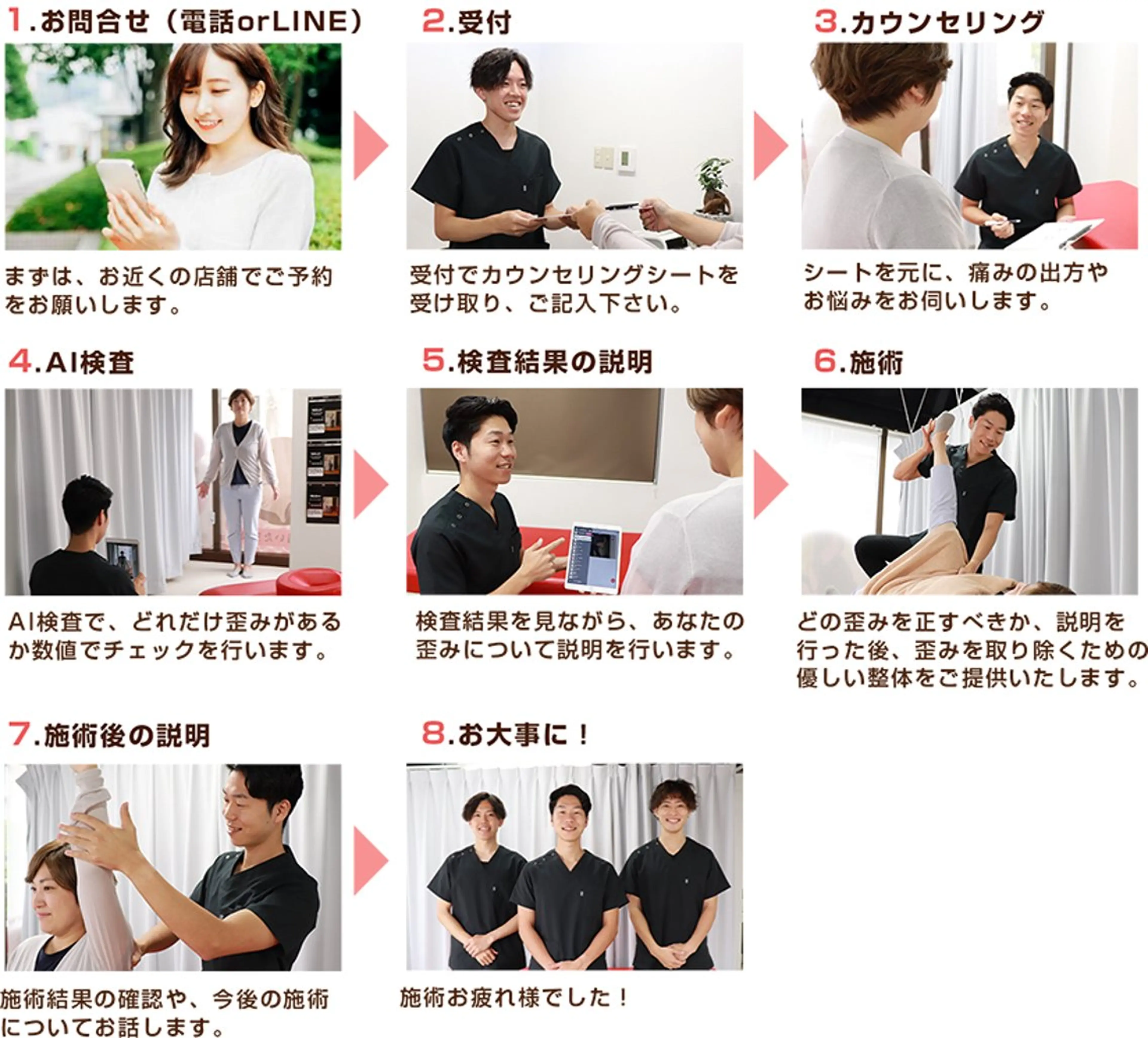 1.お問合せ（電話orLINE）

まずは、お近くの店舗でご予約をお願いします。

2.受付

受付でカウンセリングシートを受け取り、ご記入下さい。

3.カウンセリング

シートを元に、痛みの出方やお悩みをお伺いします。

4.AI検査

AI検査で、どれだけ歪みがあるか数値でチェックを行います。

5.検査結果の説明

検査結果を見ながら、あなたの歪みについて説明を行います。

6.施術

どの歪みを正すべきか、説明を行った後、歪みを取り除くための優しい整体をご提供いたします。

7.施術後の説明

施術結果の確認や、今後の施術についてお話します。

8.お大事に！

施術お疲れ様でした！