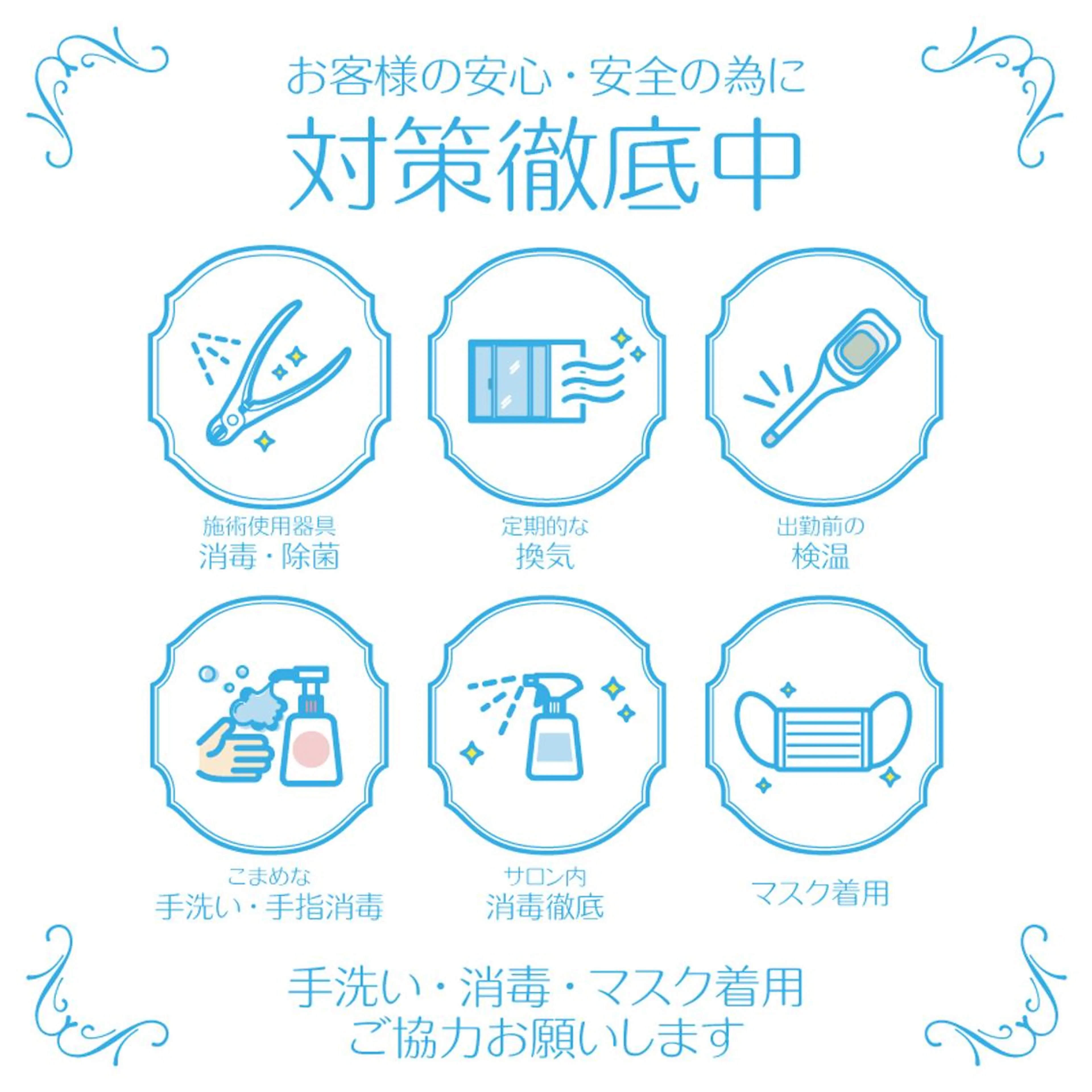 お客様の安心・安全の為に
対策徹底中

施術使用器具
消毒・除菌

定期的な
換気

出勤前の
検温

こまめな
手洗い・手指消毒

サロン内
消毒徹底

マスク着用

手洗い・消毒・マスク着用
ご協力お願いします