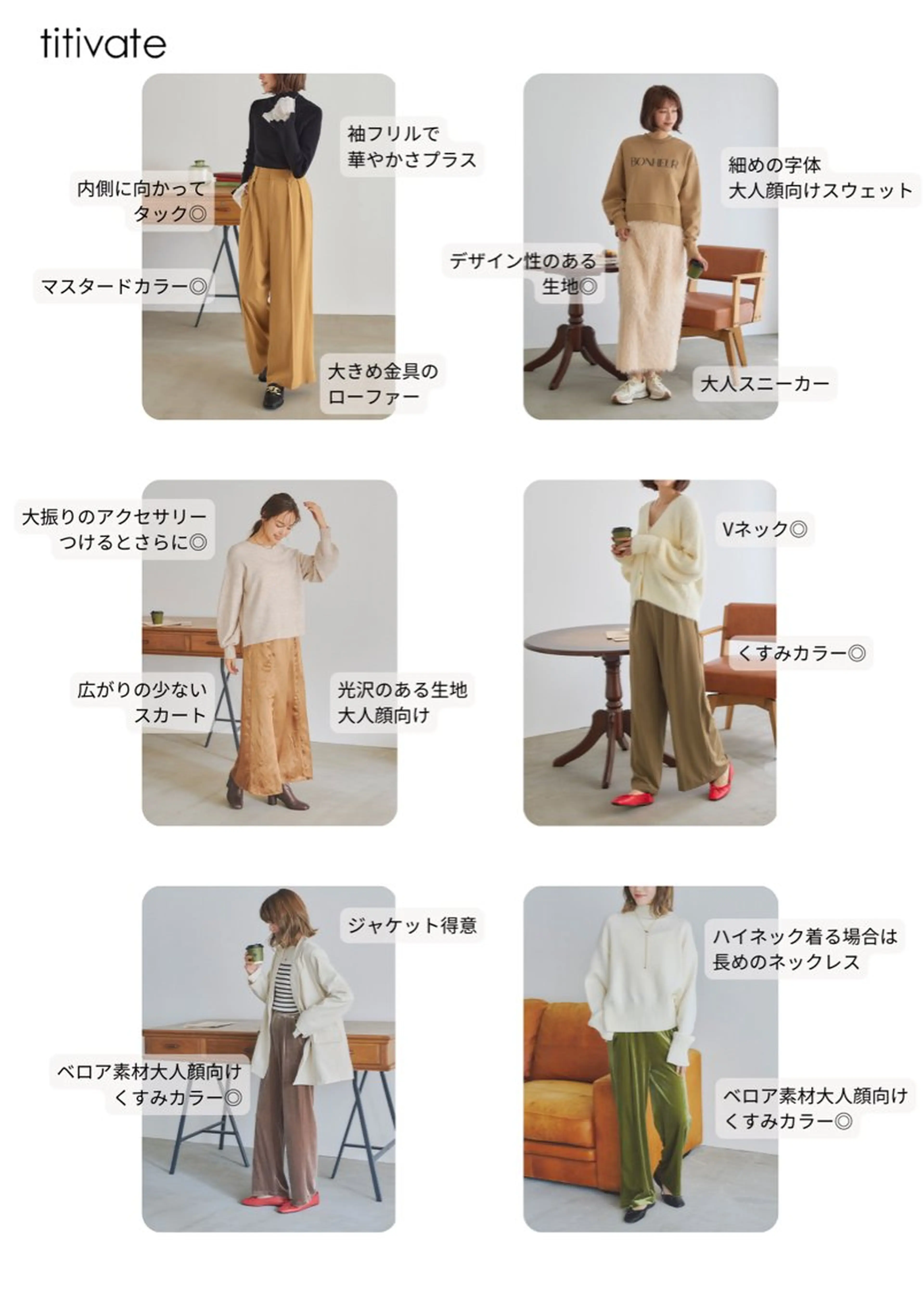 titivate

袖フリルで
華やかさプラス

内側に向かって
タック◎

マスタードカラー◎

大きめ金具の
ローファー

BONHEUR

細めの字体
大人顔向けスウェット

デザイン性のある
生地◎

大人スニーカー

大振りのアクセサリー
つけるとさらに◎

広がりの少ない
スカート

光沢のある生地
大人顔向け

Vネック◎

くすみカラー◎

ジャケット得意

ベロア素材大人顔向け
くすみカラー◎

ハイネック着る場合は
長めのネックレス

ベロア素材大人顔向け
くすみカラー◎