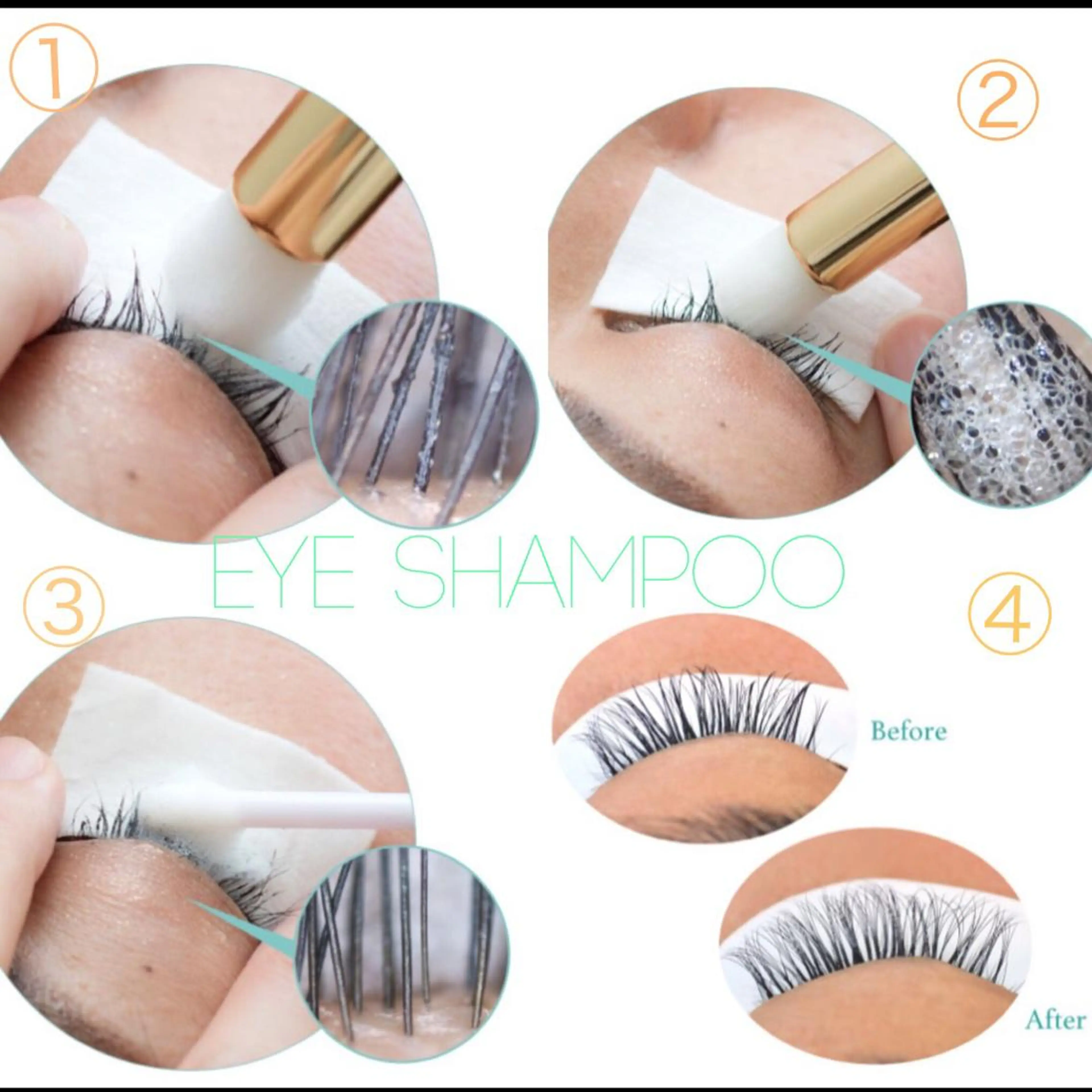 ①

②

EYE SHAMPOO

③

④

Before

After