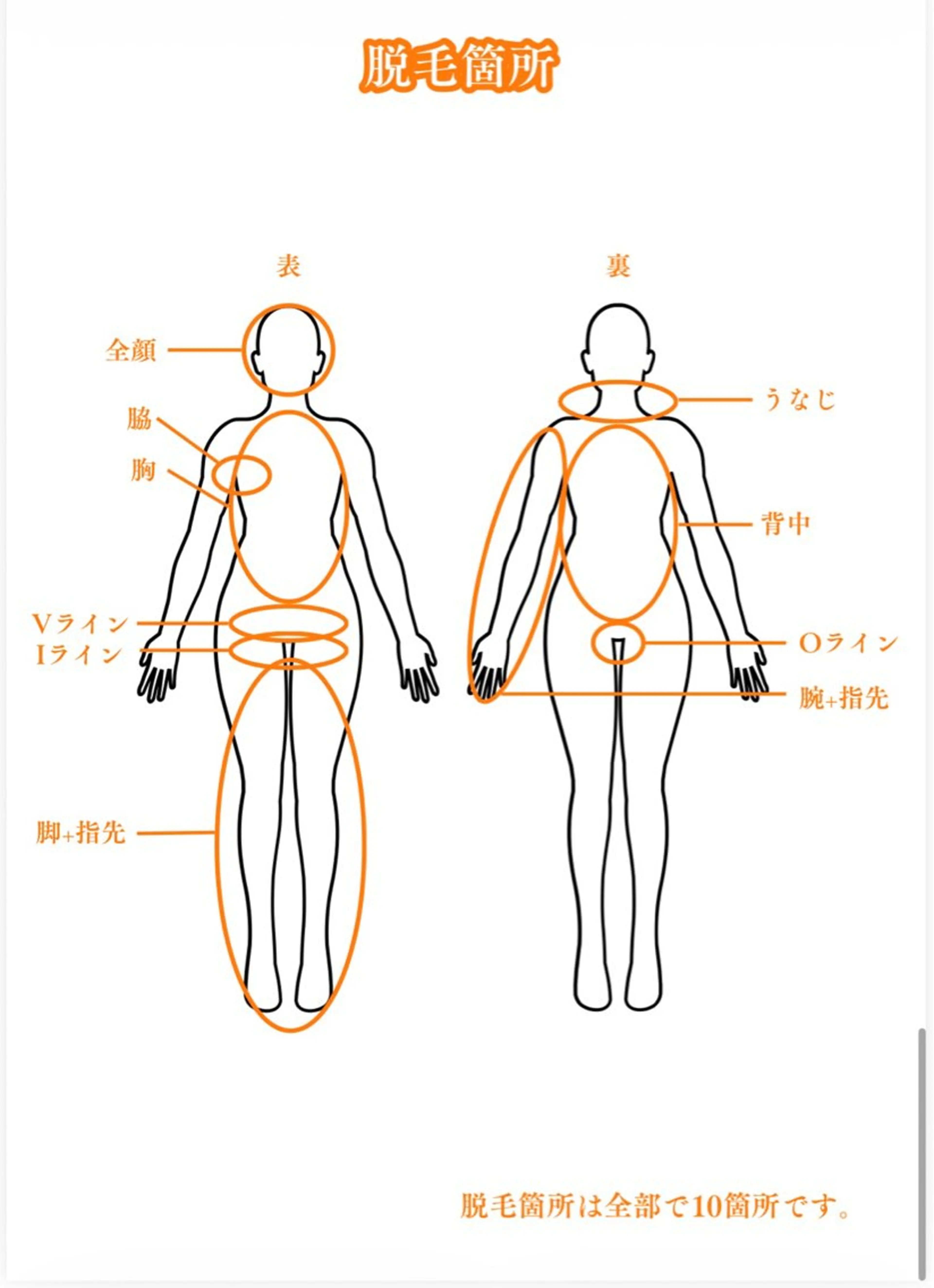 脱毛箇所

表

裏

全顔

脇

胸

Vライン

Iライン

脚+指先

うなじ

背中

Oライン

腕+指先

脱毛箇所は全部で10箇所です。