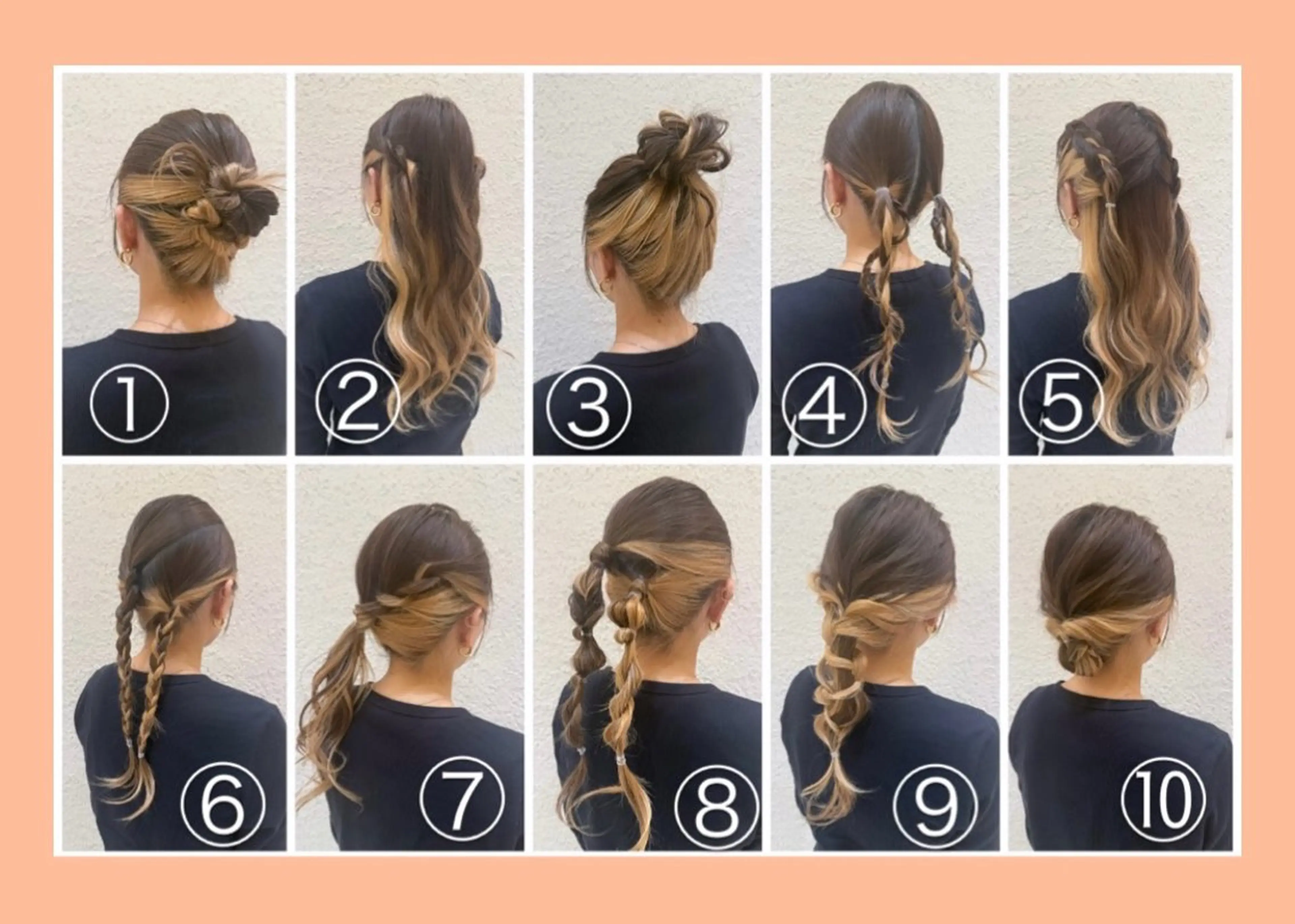 ①
②
③
④
⑤
⑥
⑦
⑧
⑨
⑩