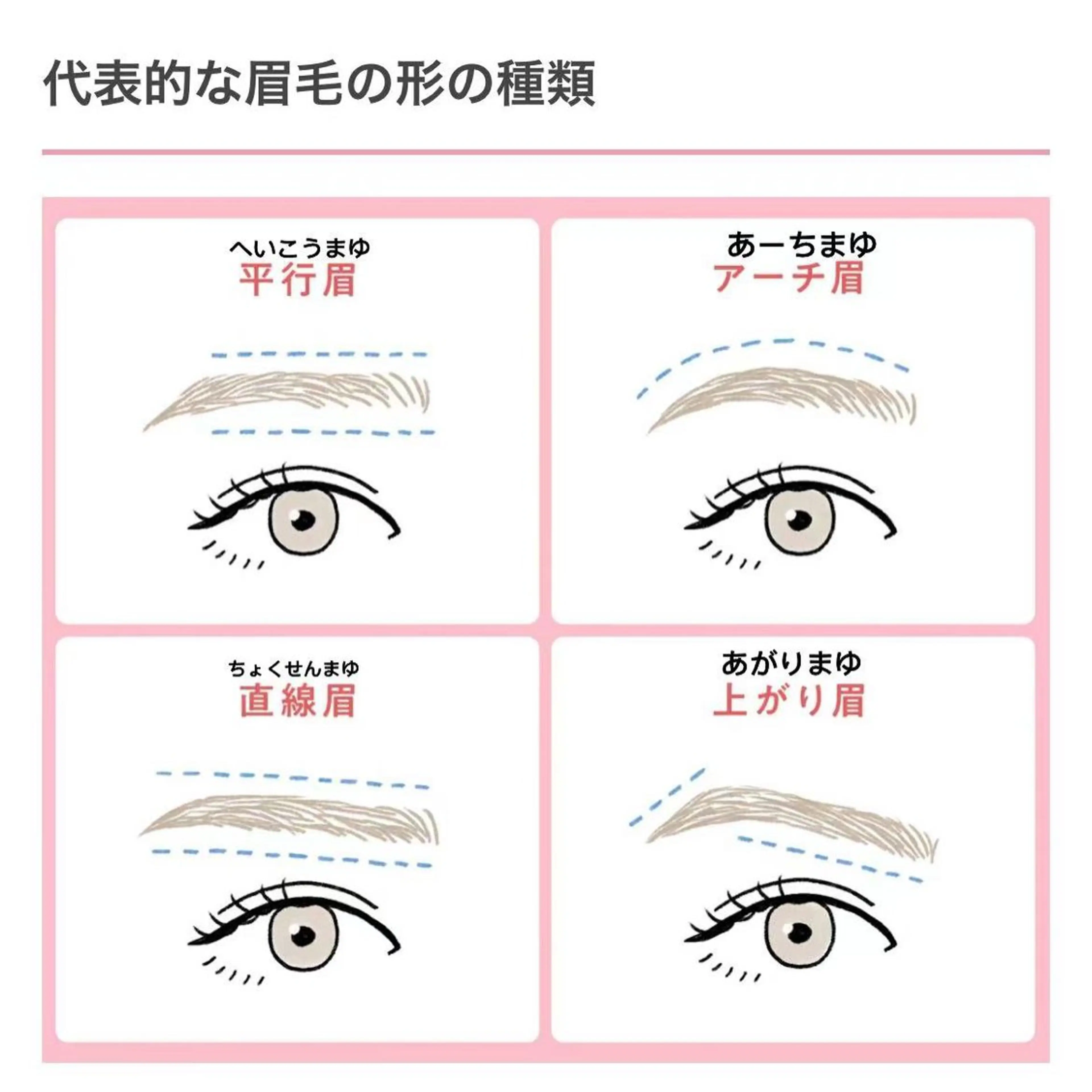 代表的な眉毛の形の種類

へいこうまゆ
平行眉

あーちまゆ
アーチ眉

ちょくせんまゆ
直線眉

あがりまゆ
上がり眉