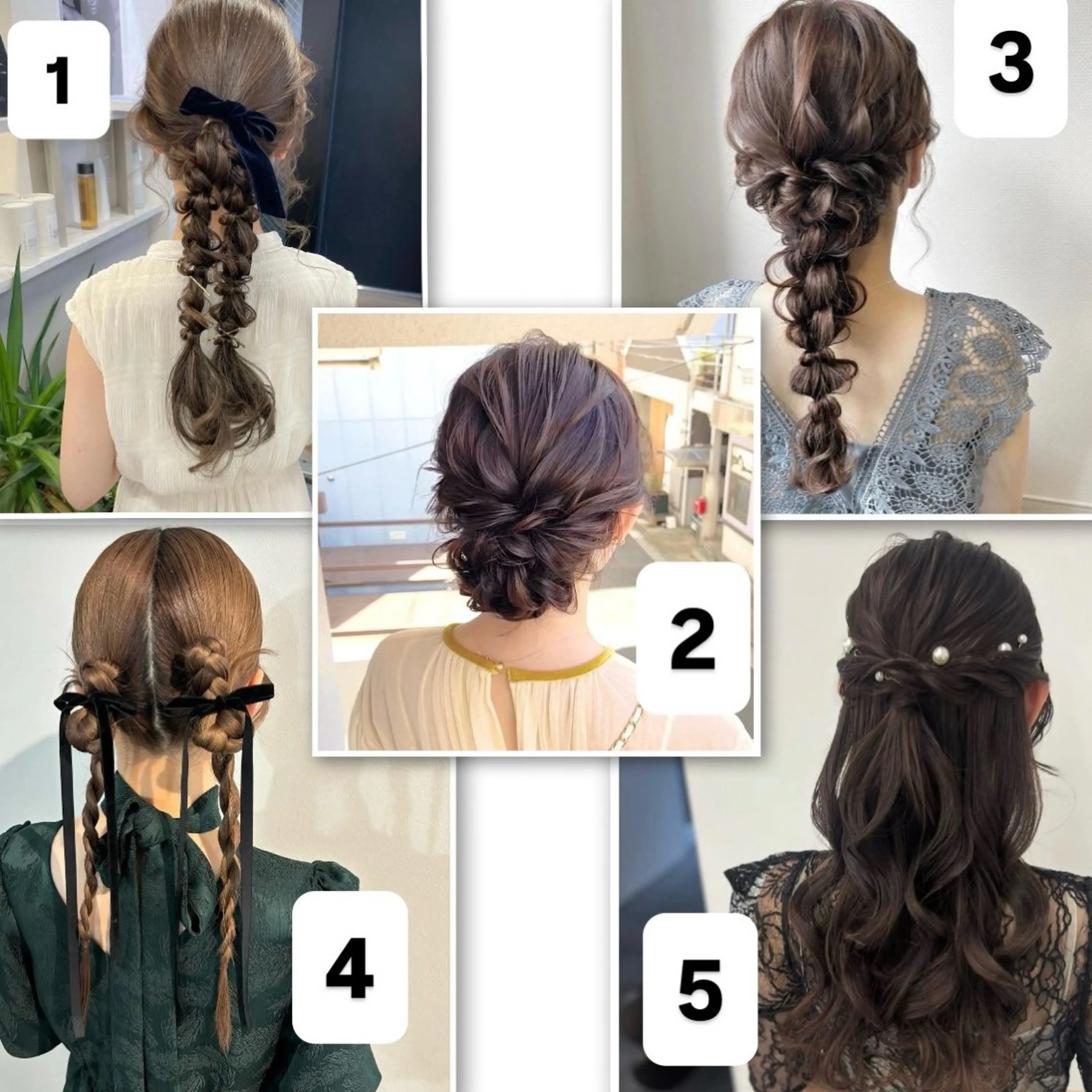 1

3

2

4

5