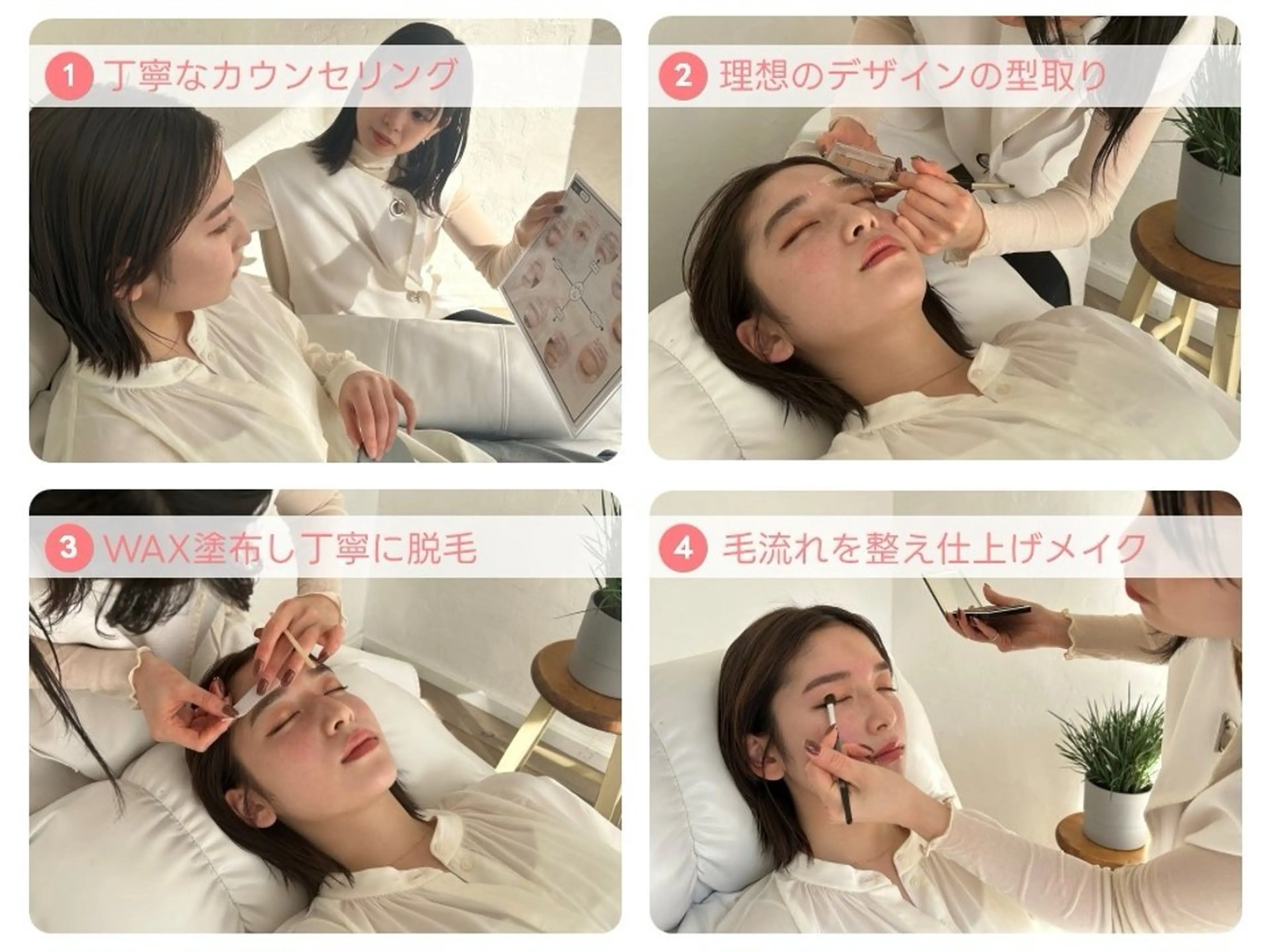 1 丁寧なカウンセリング

2 理想のデザインの型取り

3 WAX塗布し丁寧に脱毛

4 毛流れを整え仕上げメイク