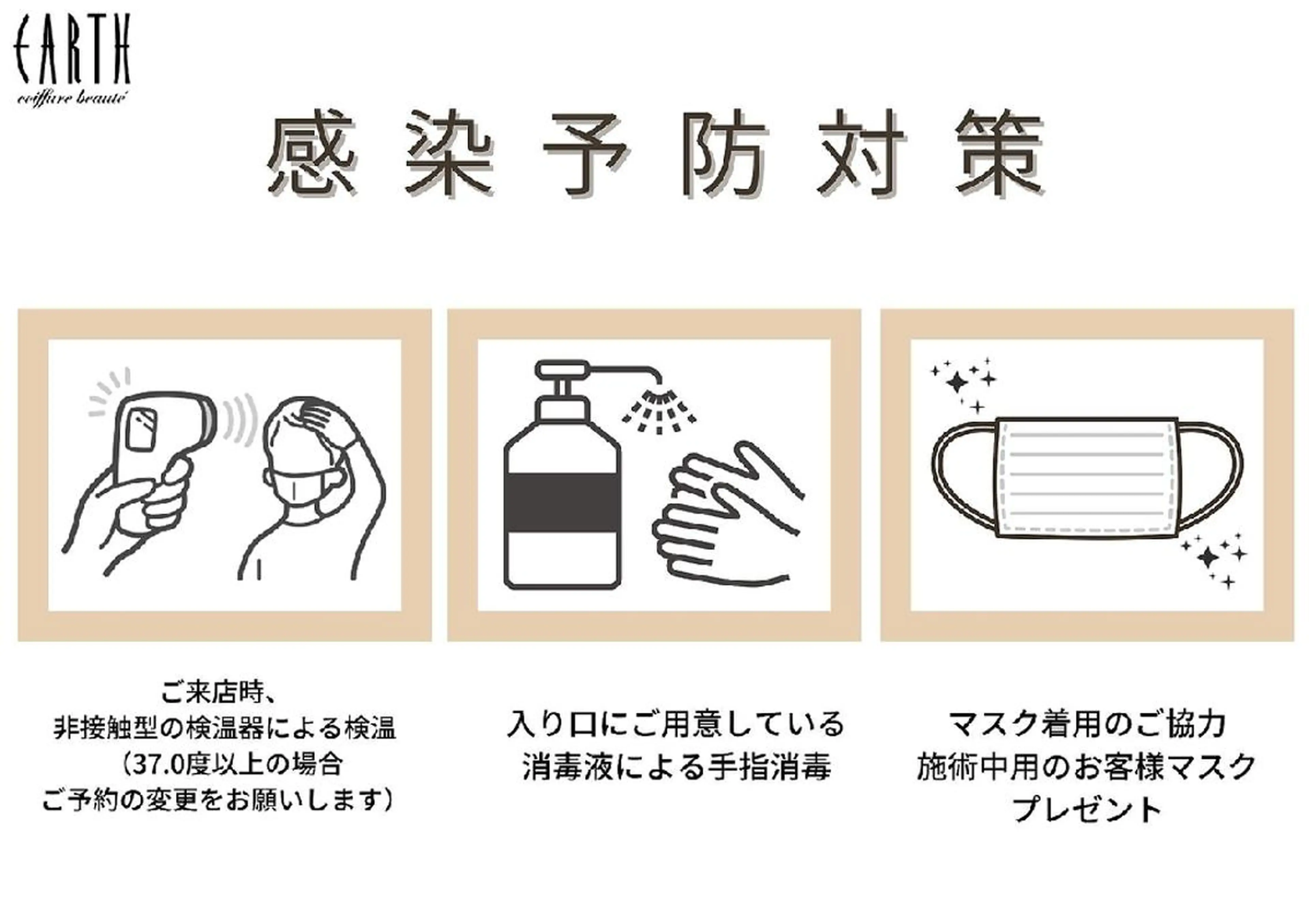 EARTH
coiffure beauté

感染予防対策

ご来店時、
非接触型の検温器による検温
(37.0度以上の場合
ご予約の変更をお願いします)

入り口にご用意している
消毒液による手指消毒

マスク着用のご協力
施術中用のお客様マスク
プレゼント