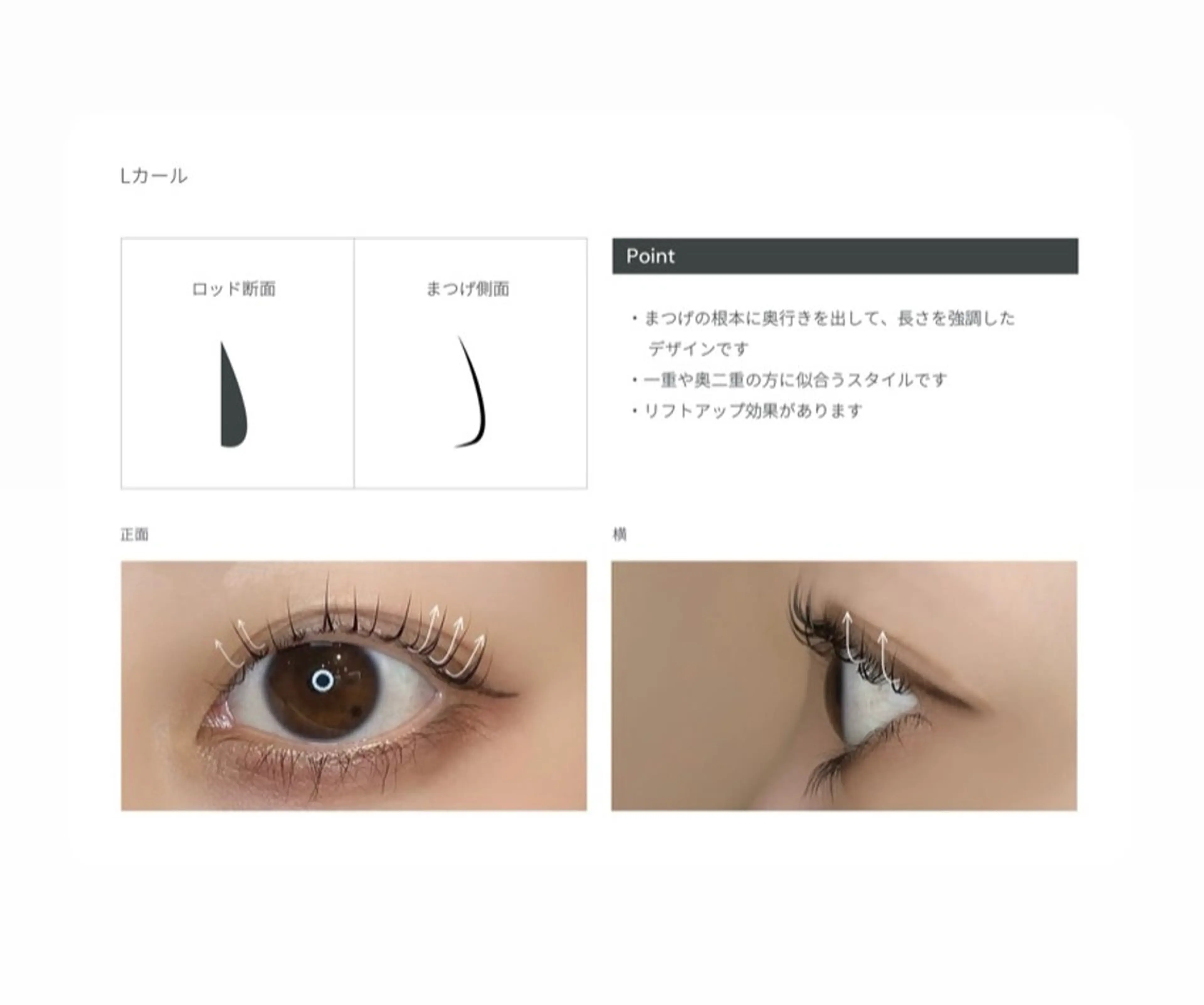 Lカール

ロッド断面

まつげ側面

Point

・まつげの根本に奥行きを出して、長さを強調したデザインです
・一重や奥二重の方に似合うスタイルです
・リフトアップ効果があります

正面

横