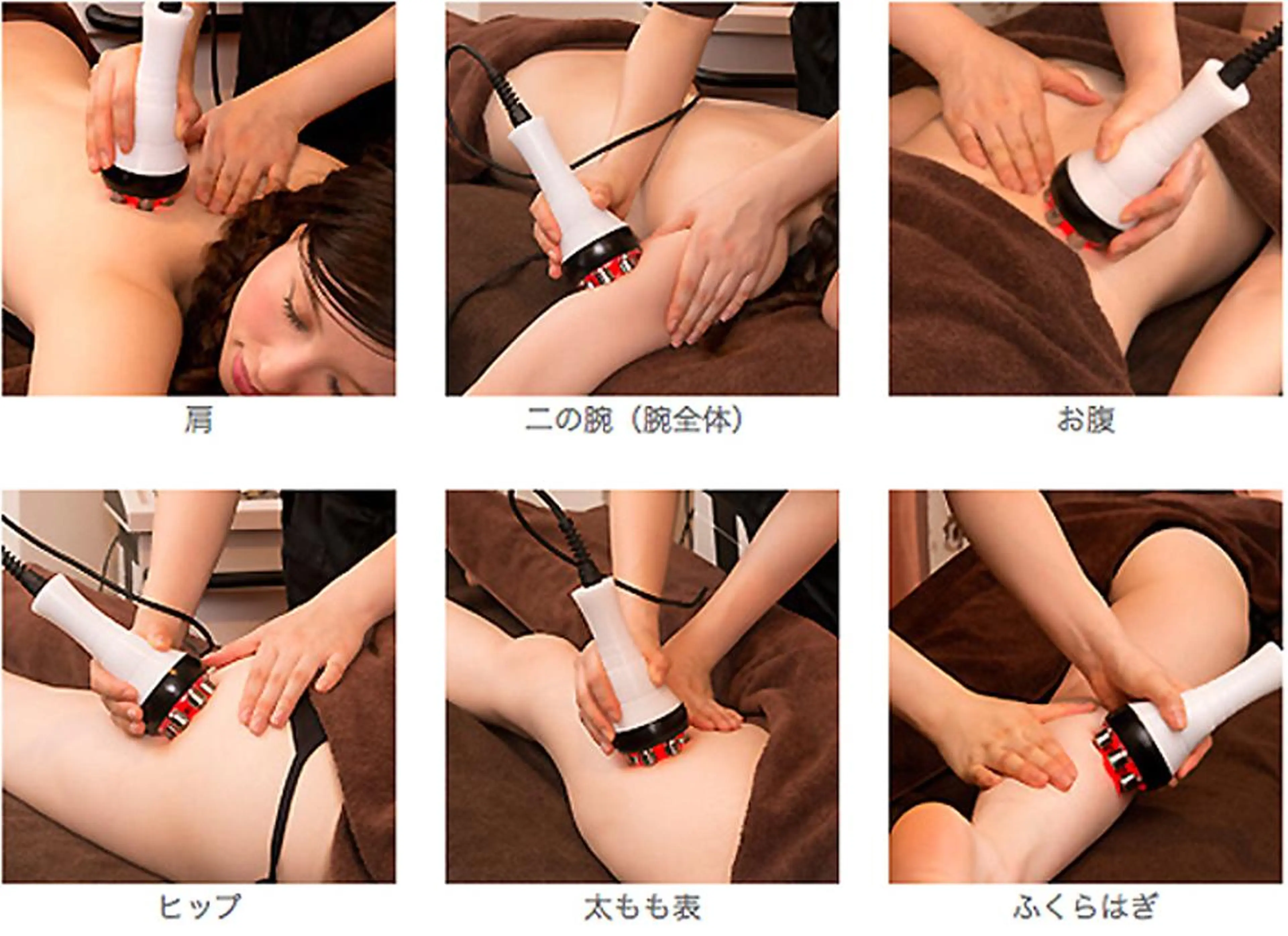 肩

二の腕（腕全体）

お腹

ヒップ

太もも表

ふくらはぎ