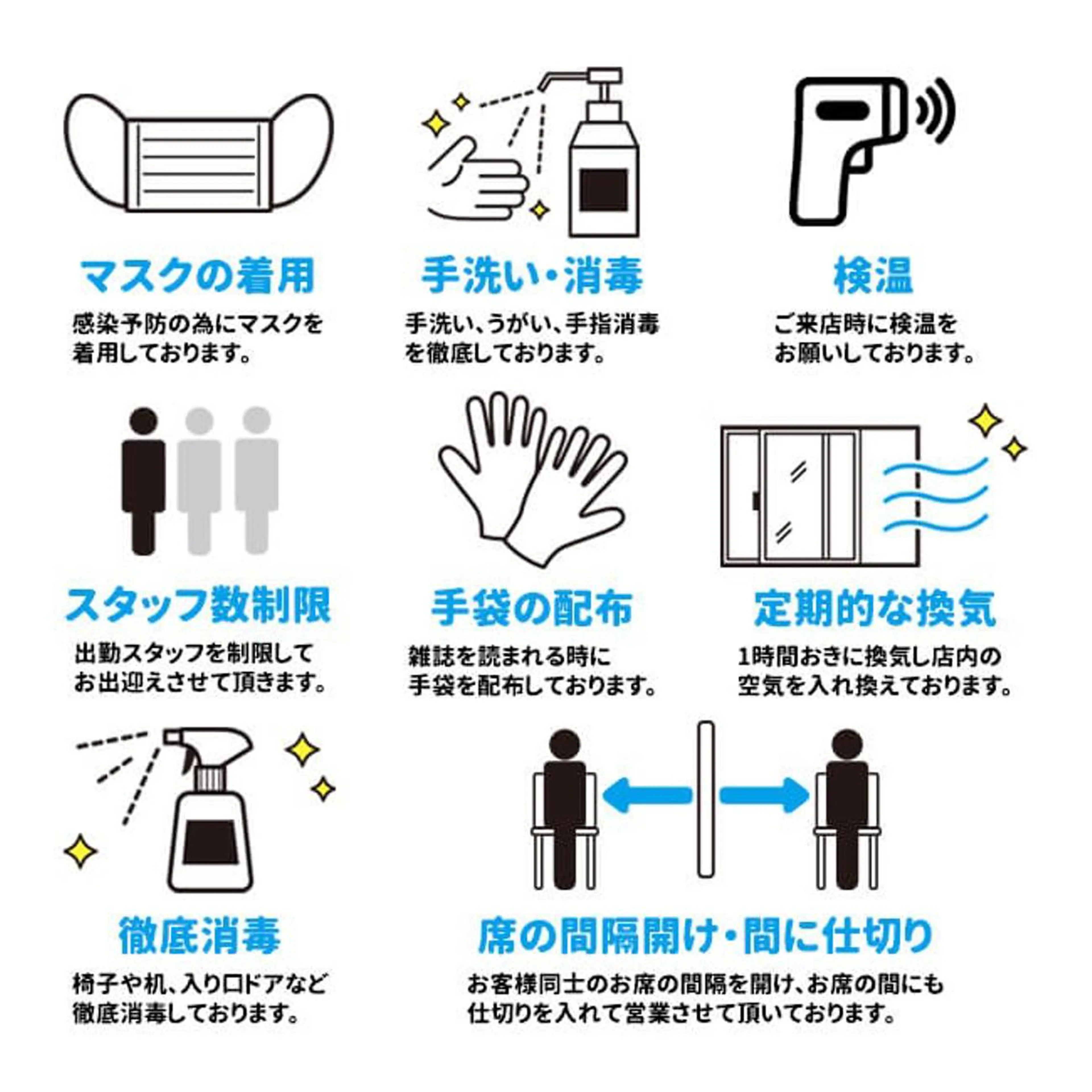 マスクの着用

感染予防の為にマスクを着用しております。

手洗い・消毒

手洗い、うがい、手指消毒を徹底しております。

検温

ご来店時に検温をお願いしております。

スタッフ数制限

出勤スタッフを制限してお出迎えさせて頂きます。

手袋の配布

雑誌を読まれる時に手袋を配布しております。

定期的な換気

1時間おきに換気し店内の空気を入れ換えております。

徹底消毒

椅子や机、入り口ドアなど徹底消毒しております。

席の間隔開け・間に仕切り

お客様同士のお席の間隔を開け、お席の間にも仕切りを入れて営業させて頂いております。