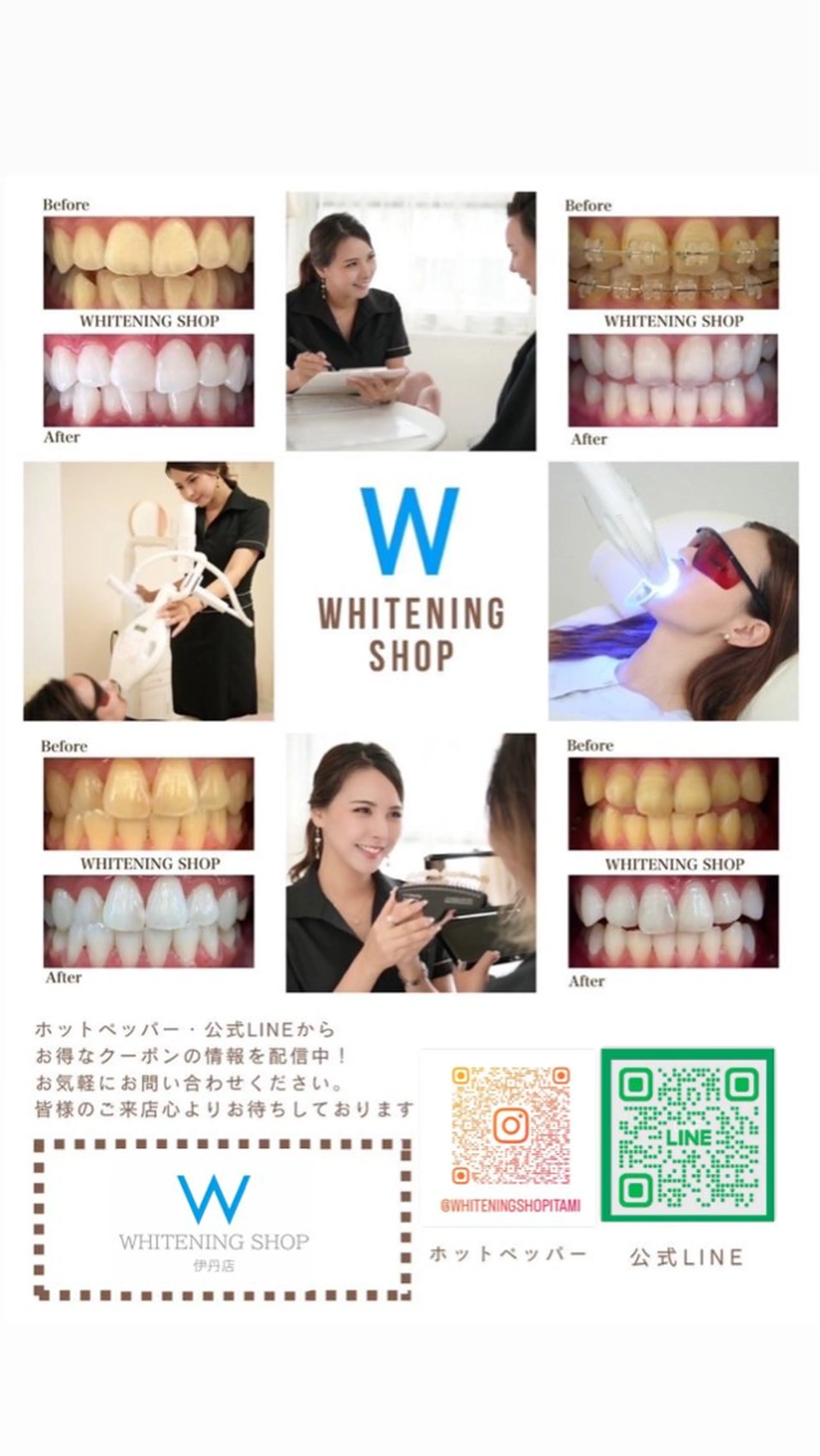 Before
WHITENING SHOP
After

Before
WHITENING SHOP
After

W
WHITENING SHOP

Before
WHITENING SHOP
After

Before
WHITENING SHOP
After

ホットペッパー・公式LINEから
お得なクーポンの情報を配信中！
お気軽にお問い合わせください。
皆様のご来店心よりお待ちしております

W
WHITENING SHOP
伊丹店

@WHITENINGSHOPITAMI
ホットペッパー

LINE
公式LINE