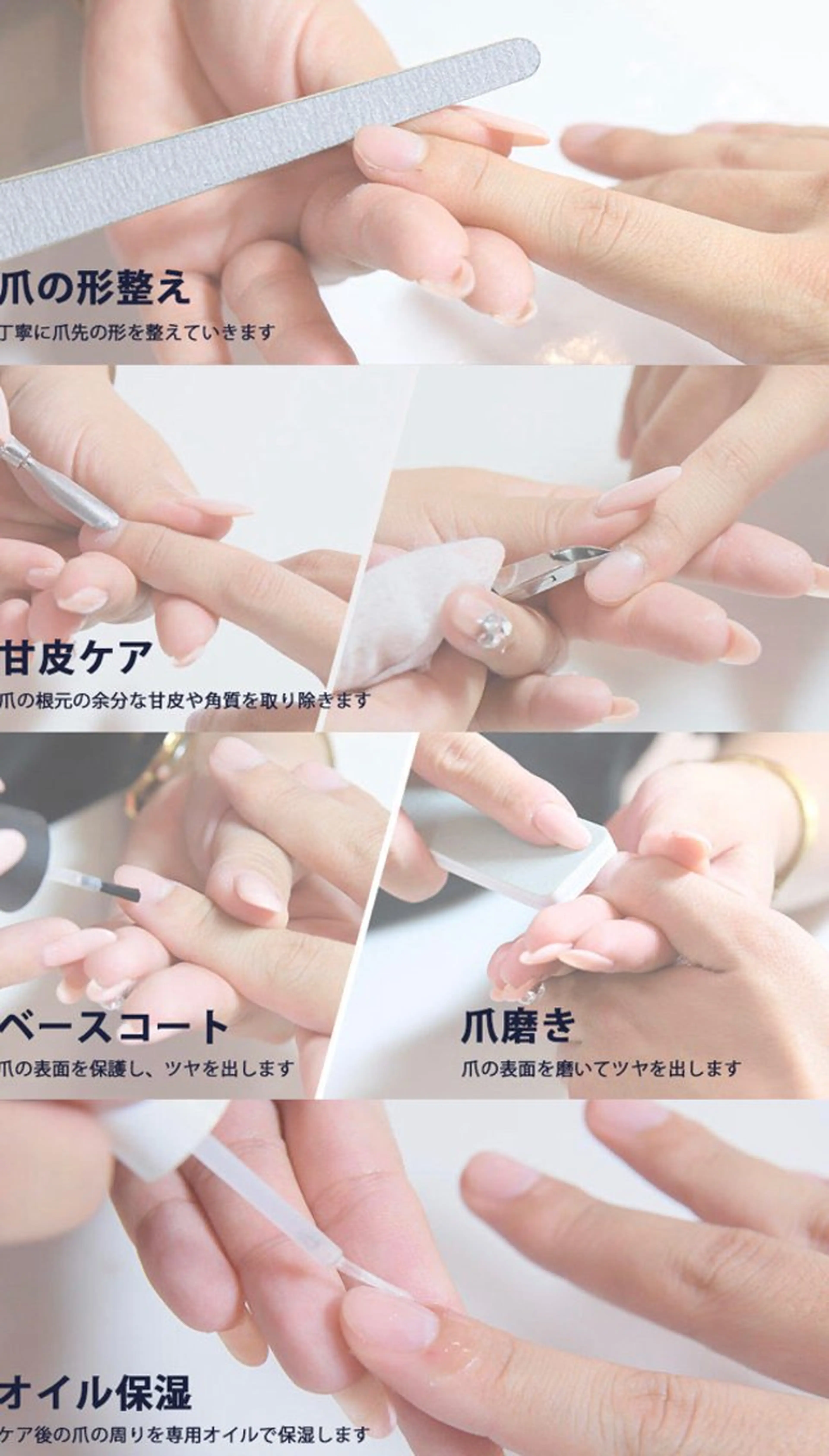 爪の形整え
丁寧に爪先の形を整えていきます

甘皮ケア
爪の根元の余分な甘皮や角質を取り除きます

ベースコート
爪の表面を保護し、ツヤを出します

爪磨き
爪の表面を磨いてツヤを出します

オイル保湿
ケア後の爪の周りを専用オイルで保湿します