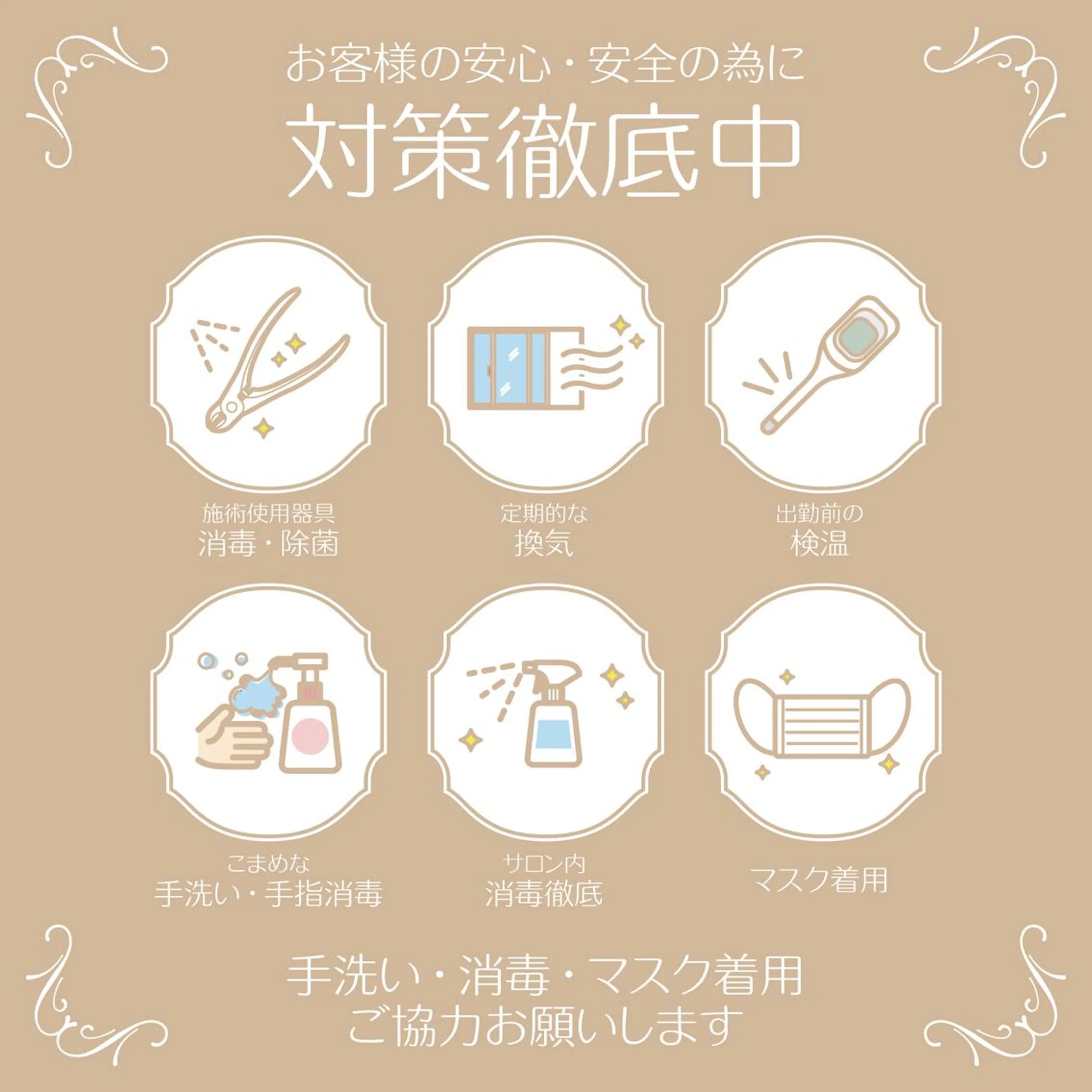 お客様の安心・安全の為に

対策徹底中

施術使用器具
消毒・除菌

定期的な
換気

出勤前の
検温

こまめな
手洗い・手指消毒

サロン内
消毒徹底

マスク着用

手洗い・消毒・マスク着用
ご協力お願いします