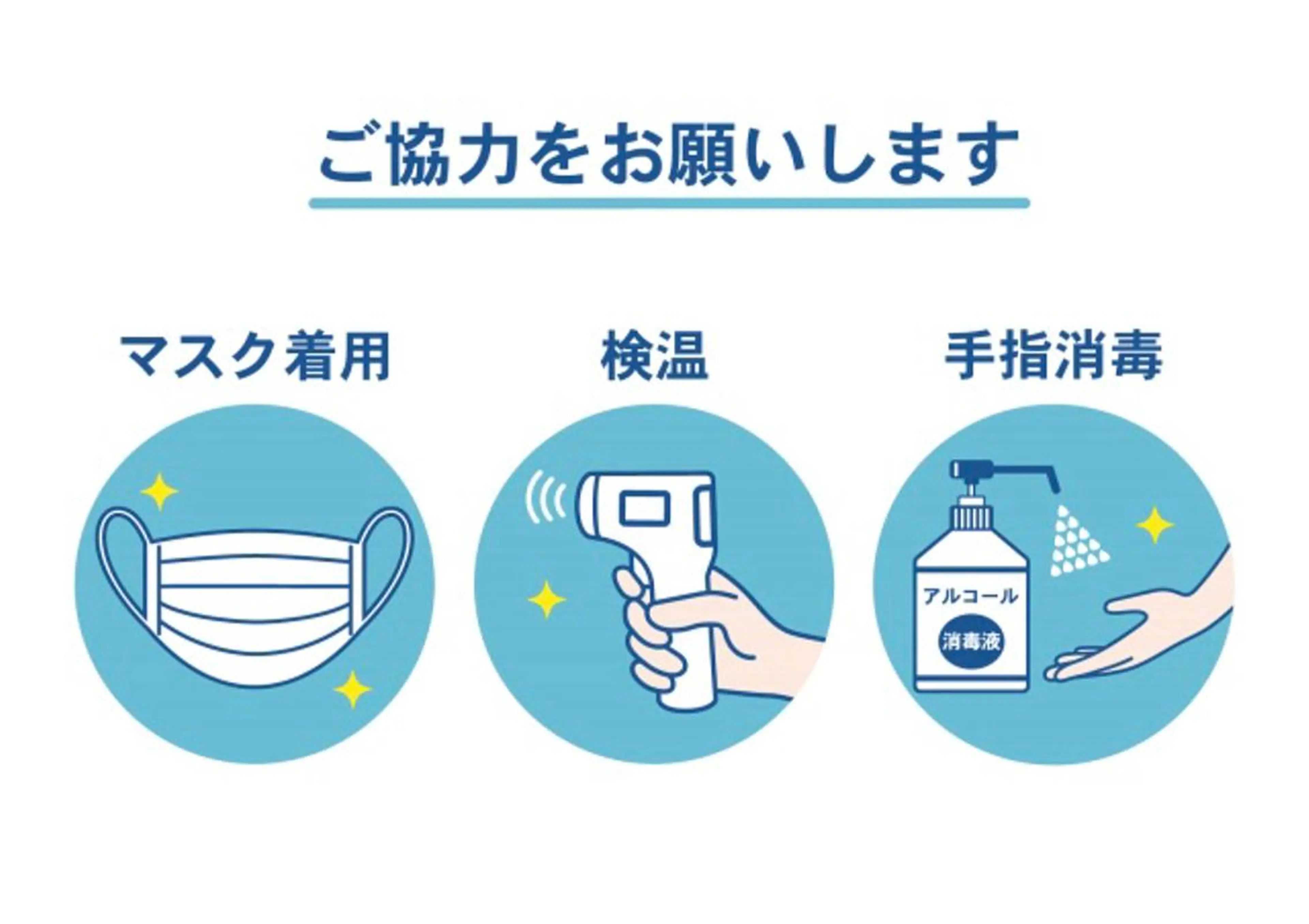 ご協力をお願いします

マスク着用

検温

手指消毒

アルコール

消毒液