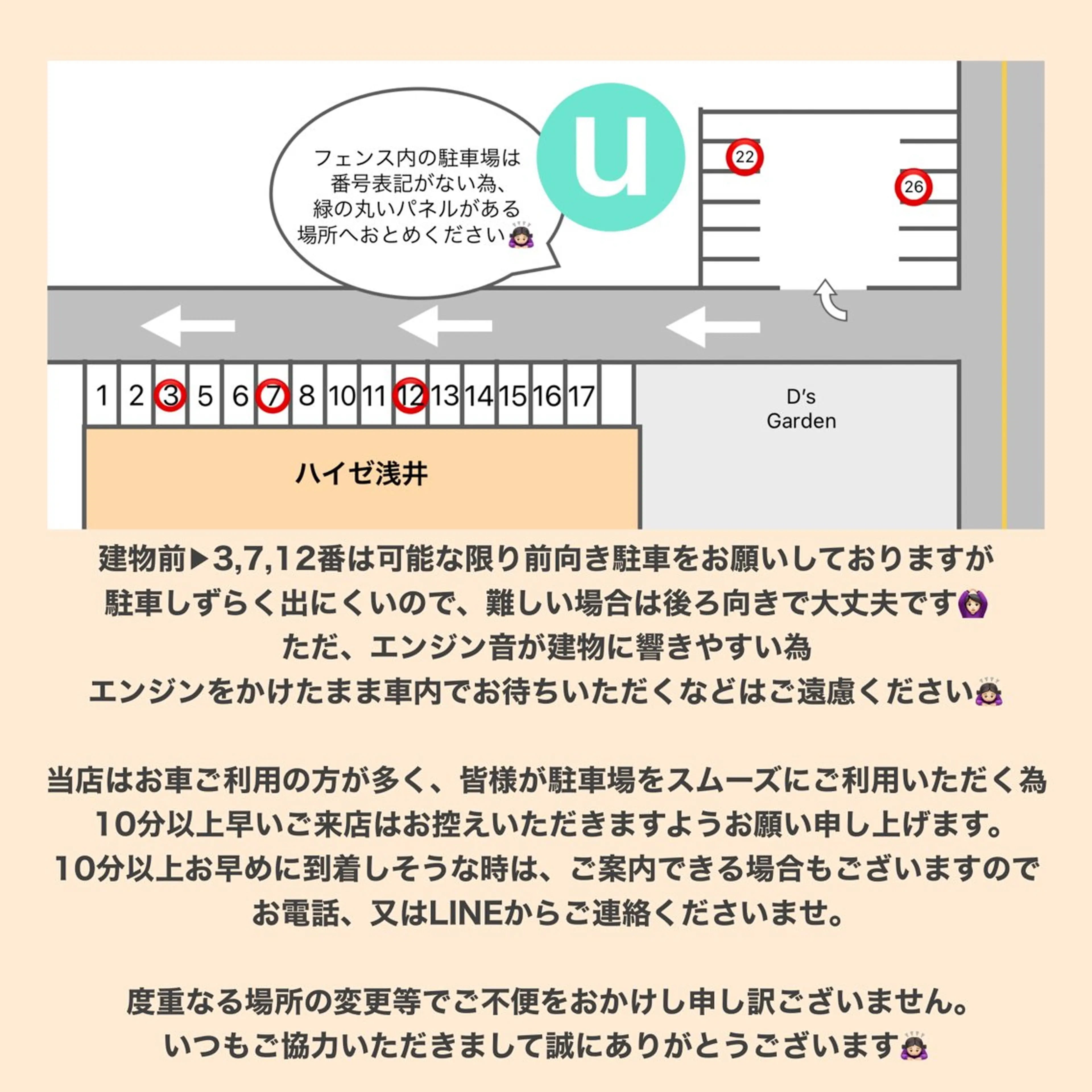 フェンス内の駐車場は
番号表記がない為、
緑の丸いパネルがある
場所へおとめください🙇🏻‍♀️

u

22
26

1 2 3 5 6 7 8 10 11 12 13 14 15 16 17

D's Garden

ハイゼ浅井

建物前▶3,7,12番は可能な限り前向き駐車をお願いしておりますが
駐車しずらく出にくいので、難しい場合は後ろ向きで大丈夫です🙆🏻‍♀️
ただ、エンジン音が建物に響きやすい為
エンジンをかけたまま車内でお待ちいただくなどはご遠慮ください🙇🏻‍♀️

当店はお車ご利用の方が多く、皆様が駐車場をスムーズにご利用いただく為
10分以上早いご来店はお控えいただきますようお願い申し上げます。
10分以上お早めに到着しそうな時は、ご案内できる場合もございますので
お電話、又はLINEからご連絡くださいませ。

度重なる場所の変更等でご不便をおかけし申し訳ございません。
いつもご協力いただきまして誠にありがとうございます🙇🏻‍♀️