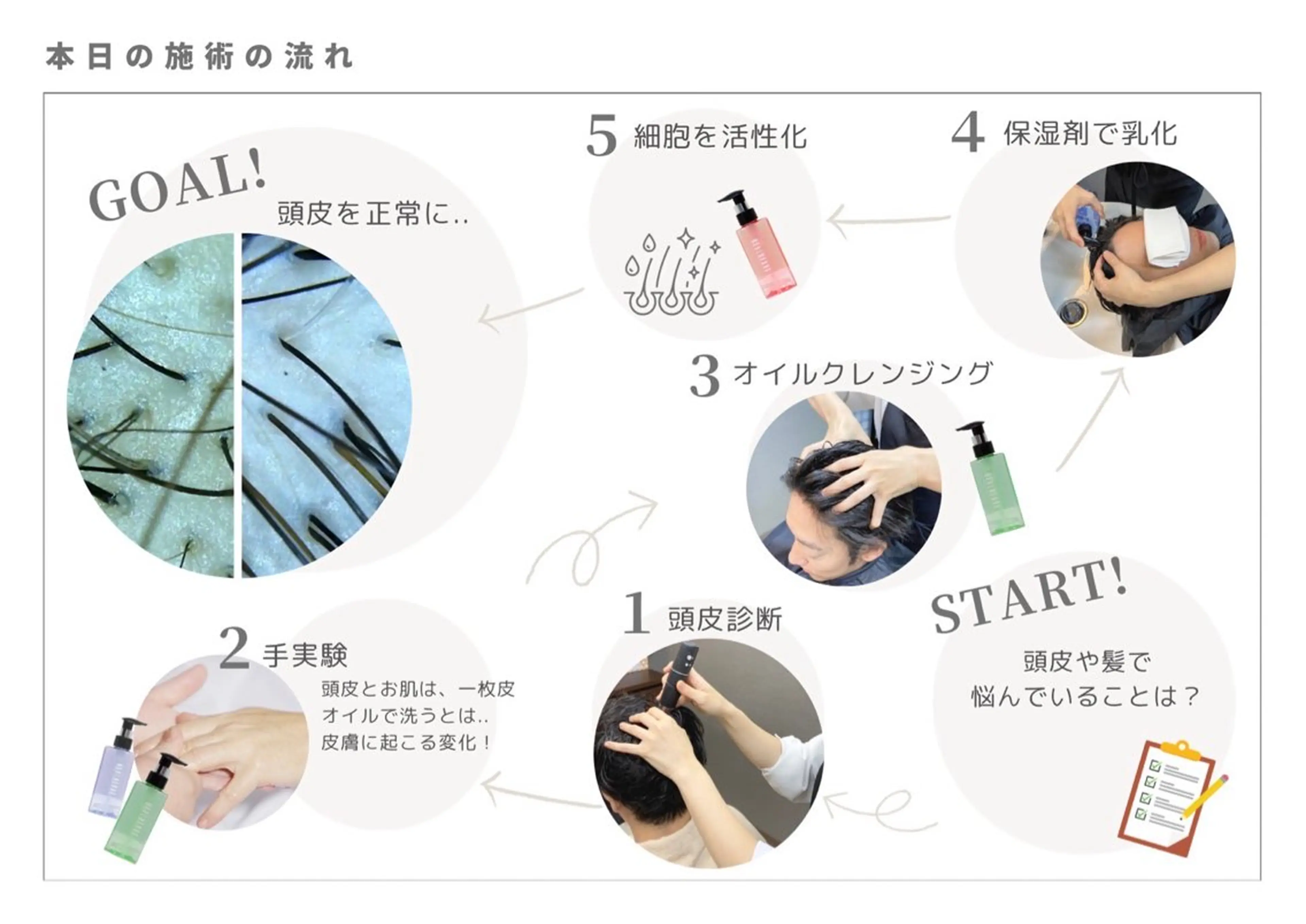 本日の施術の流れ

START!
頭皮や髪で
悩んでいることは？

1 頭皮診断

2 手実験
頭皮とお肌は、一枚皮
オイルで洗うとは..
皮膚に起こる変化！

3 オイルクレンジング

4 保湿剤で乳化

5 細胞を活性化

GOAL!
頭皮を正常に..