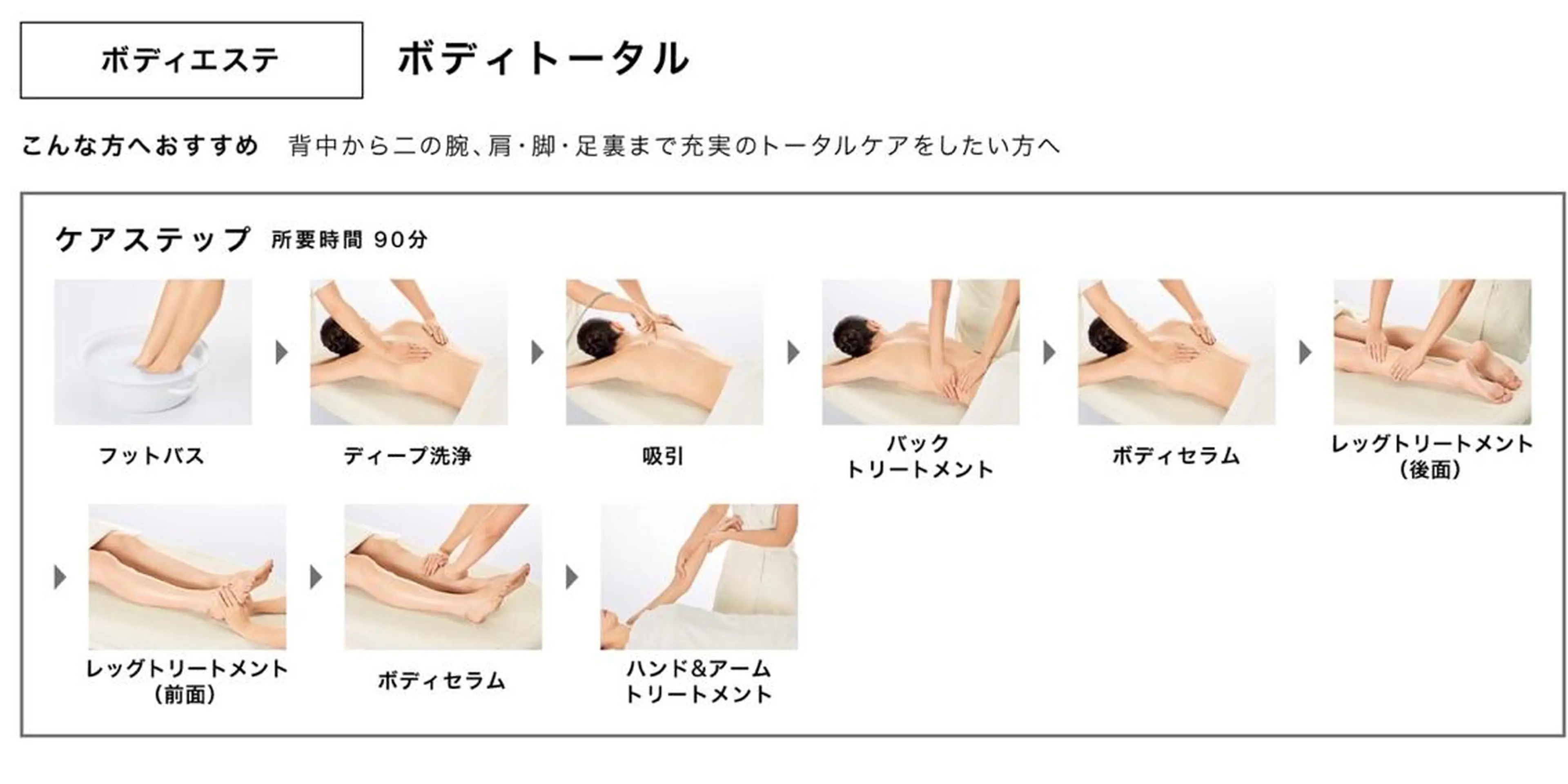 ボディエステ

ボディトータル

こんな方へおすすめ　背中から二の腕、肩・脚・足裏まで充実のトータルケアをしたい方へ

ケアステップ　所要時間 90分

フットバス

ディープ洗浄

吸引

バック
トリートメント

ボディセラム

レッグトリートメント
(後面)

レッグトリートメント
(前面)

ボディセラム

ハンド&アーム
トリートメント