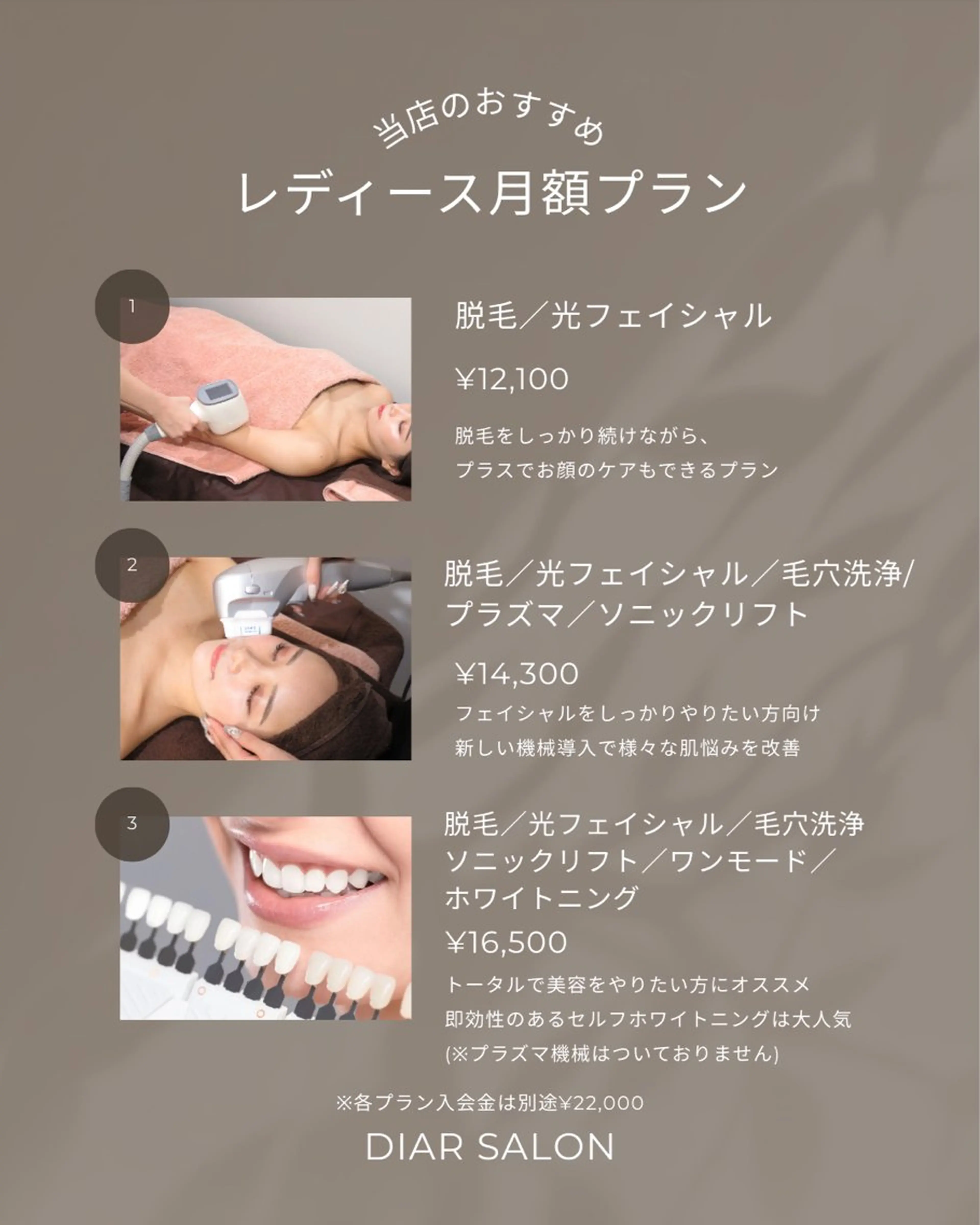 当店のおすすめ

レディース月額プラン

1

脱毛／光フェイシャル

¥12,100

脱毛をしっかり続けながら、
プラスでお顔のケアもできるプラン

2

脱毛／光フェイシャル／毛穴洗浄/
プラズマ／ソニックリフト

¥14,300

フェイシャルをしっかりやりたい方向け
新しい機械導入で様々な肌悩みを改善

3

脱毛／光フェイシャル／毛穴洗浄
ソニックリフト／ワンモード／
ホワイトニング

¥16,500

トータルで美容をやりたい方にオススメ
即効性のあるセルフホワイトニングは大人気
(※プラズマ機械はついておりません)

※各プラン入会金は別途¥22,000

DIAR SALON