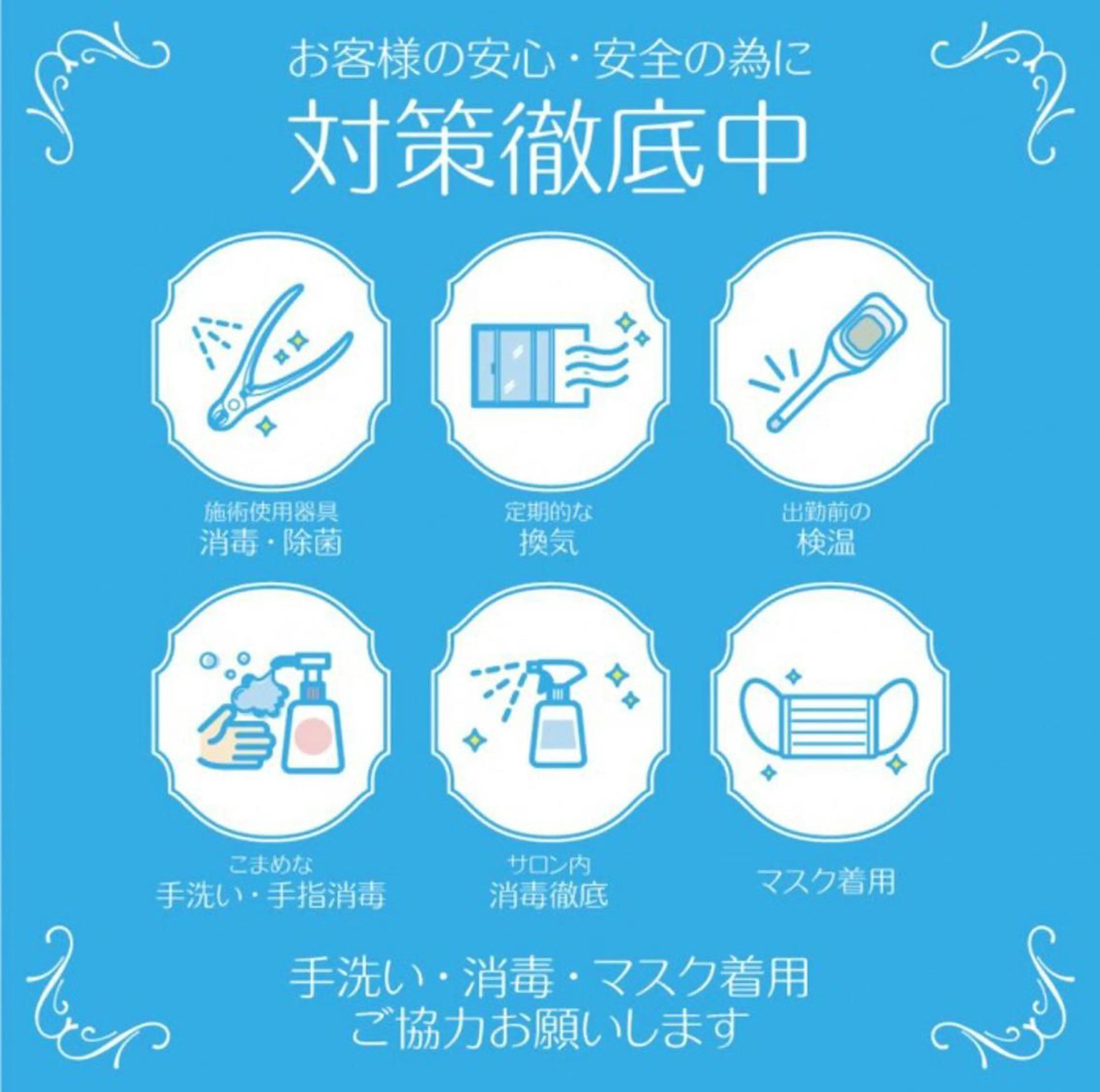 お客様の安心・安全の為に
対策徹底中

施術使用器具
消毒・除菌

定期的な
換気

出勤前の
検温

こまめな
手洗い・手指消毒

サロン内
消毒徹底

マスク着用

手洗い・消毒・マスク着用
ご協力お願いします