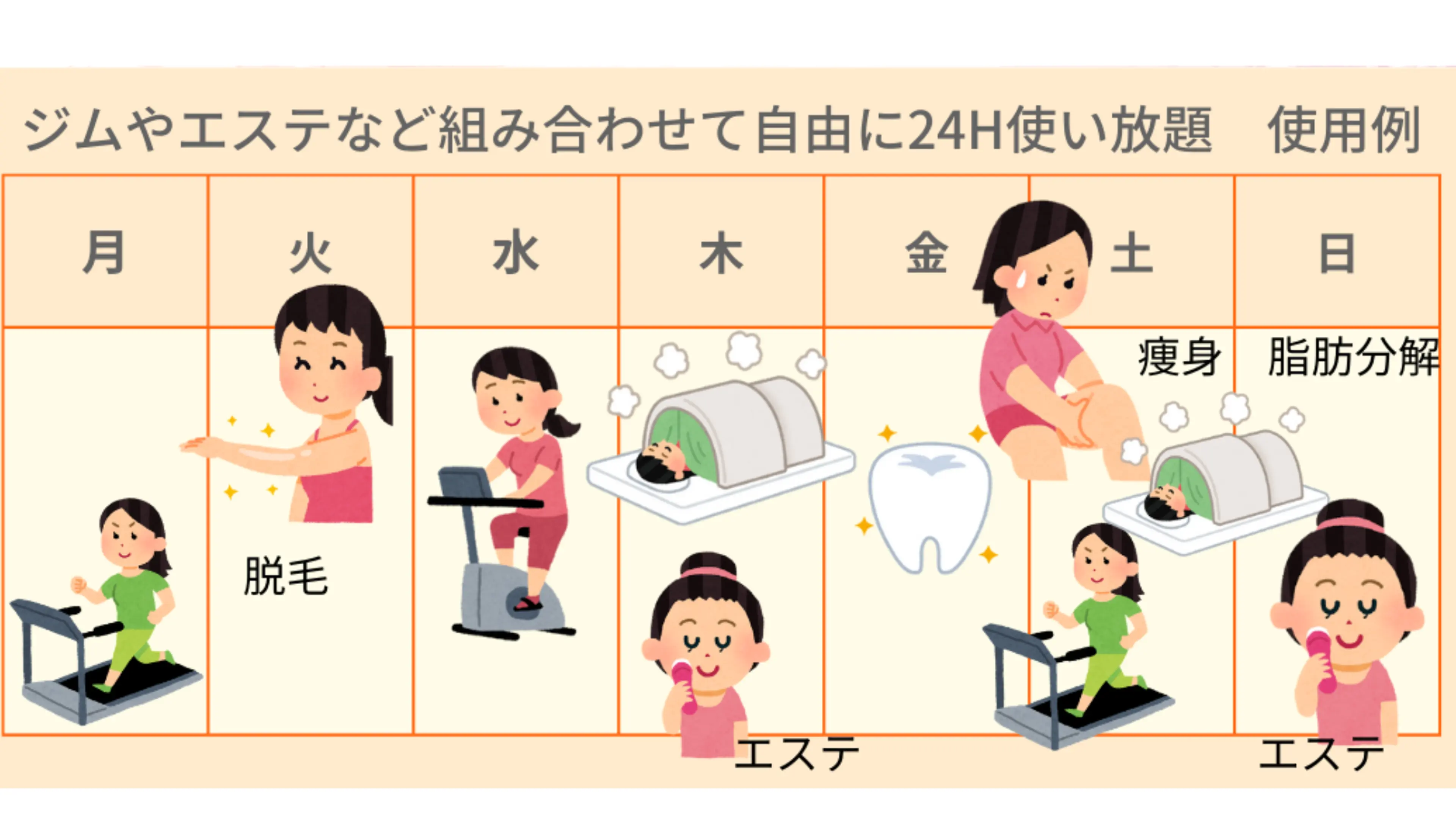 ジムやエステなど組み合わせて自由に24H使い放題　使用例

| 月 | 火 | 水 | 木 | 金 | 土 | 日 |
|---|---|---|---|---|---|---|
| | 脱毛 | | エステ | | 痩身 | 脂肪分解 エステ |