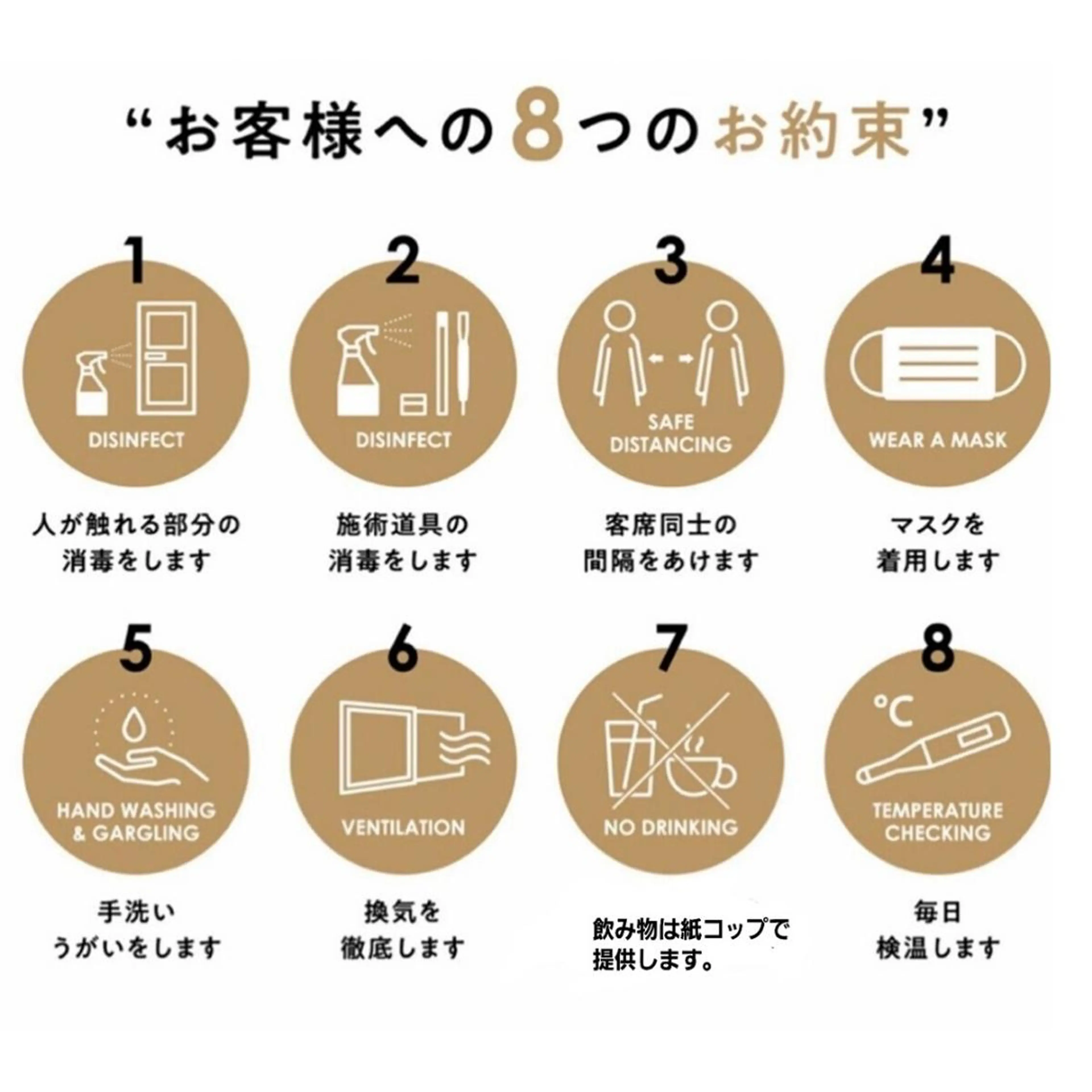 “お客様への8つのお約束”

1
DISINFECT
人が触れる部分の消毒をします

2
DISINFECT
施術道具の消毒をします

3
SAFE DISTANCING
客席同士の間隔をあけます

4
WEAR A MASK
マスクを着用します

5
HAND WASHING & GARGLING
手洗いうがいをします

6
VENTILATION
換気を徹底します

7
NO DRINKING
飲み物は紙コップで提供します。

8
°C
TEMPERATURE CHECKING
毎日検温します