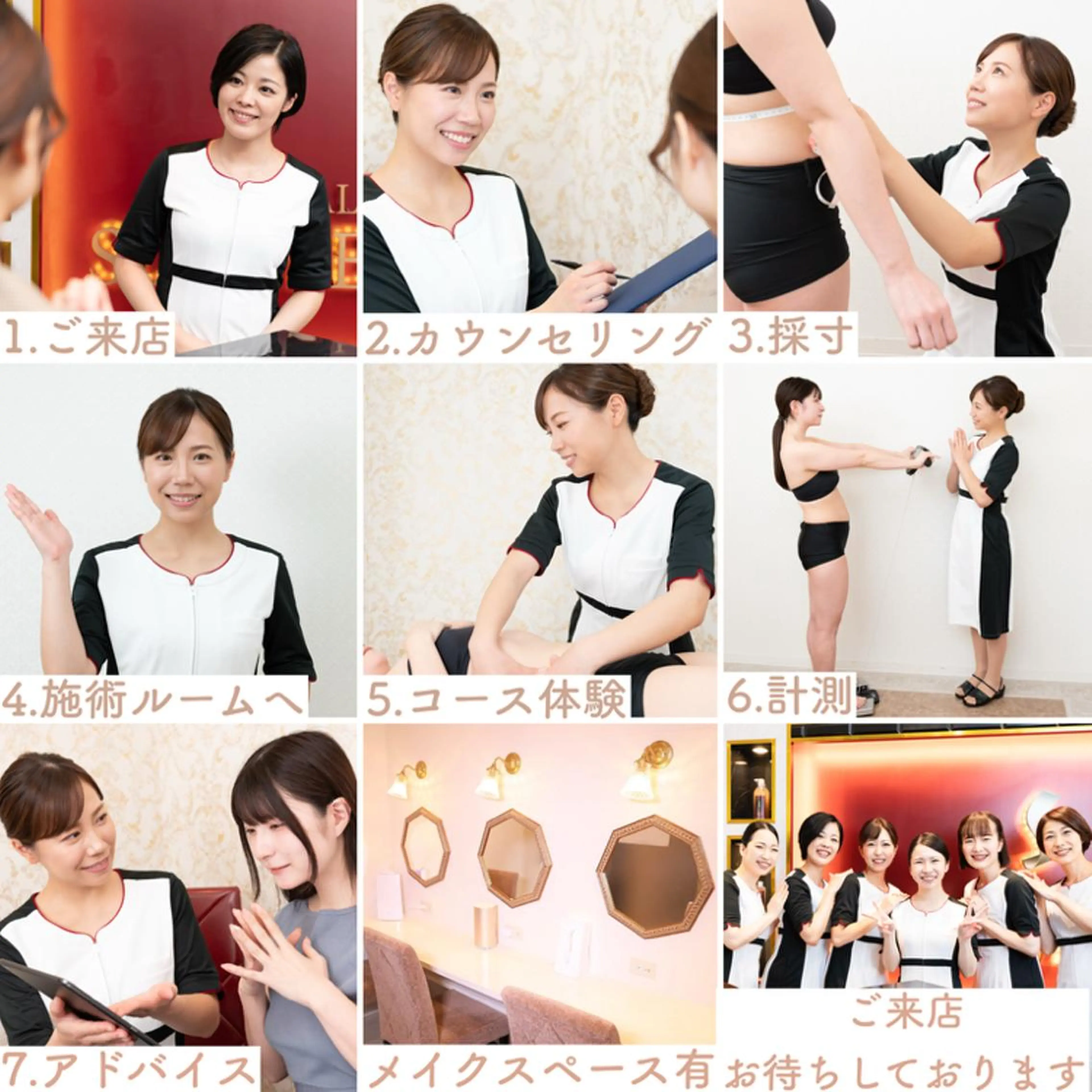 1.ご来店

2.カウンセリング

3.採寸

4.施術ルームへ

5.コース体験

6.計測

7.アドバイス

メイクスペース有

ご来店
お待ちしております