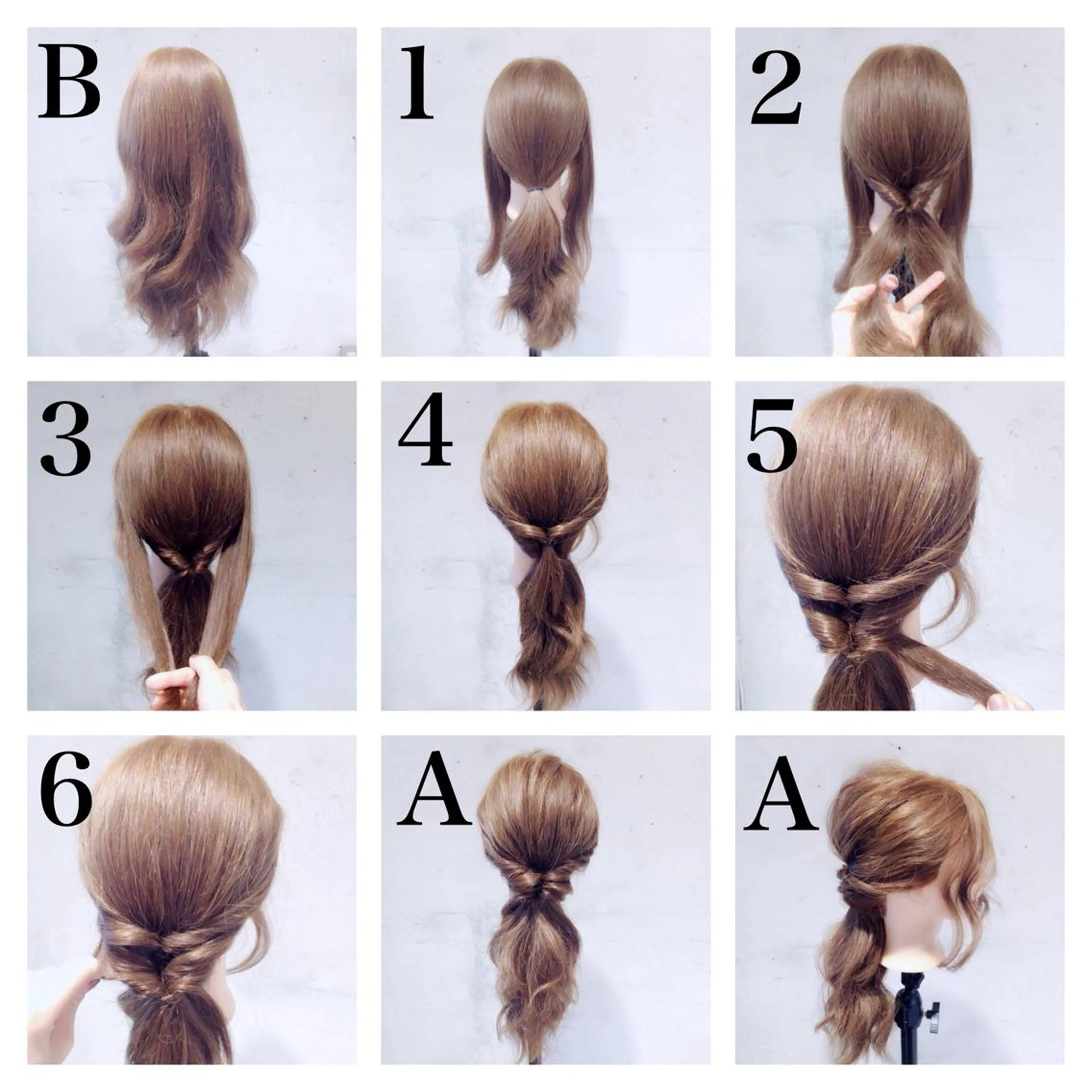 B

1

2

3

4

5

6

A

A