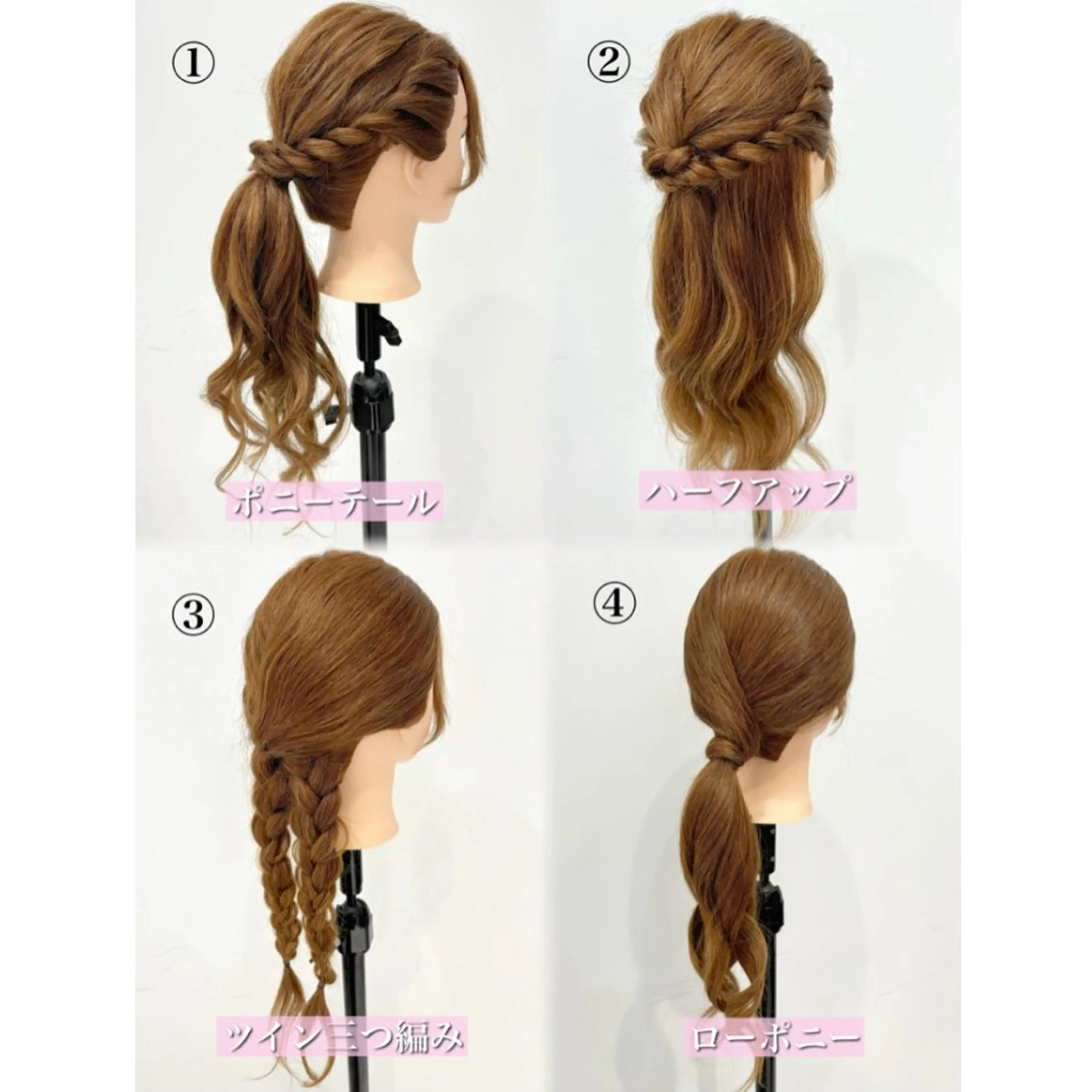 ①
ポニーテール

②
ハーフアップ

③
ツイン三つ編み

④
ローポニー