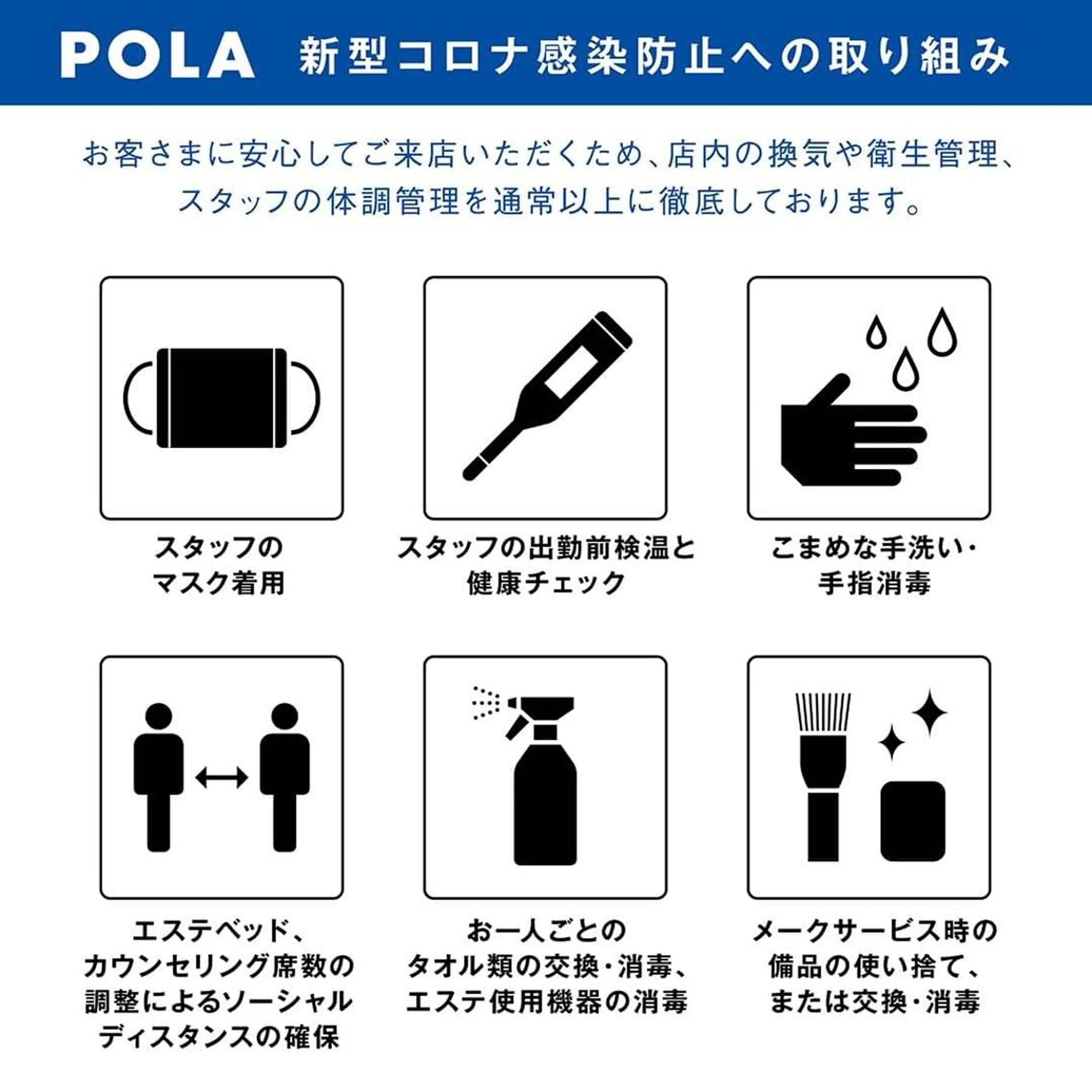 POLA 新型コロナ感染防止への取り組み

お客さまに安心してご来店いただくため、店内の換気や衛生管理、スタッフの体調管理を通常以上に徹底しております。

スタッフのマスク着用

スタッフの出勤前検温と健康チェック

こまめな手洗い・手指消毒

エステベッド、カウンセリング席数の調整によるソーシャルディスタンスの確保

お一人ごとのタオル類の交換・消毒、エステ使用機器の消毒

メークサービス時の備品の使い捨て、または交換・消毒